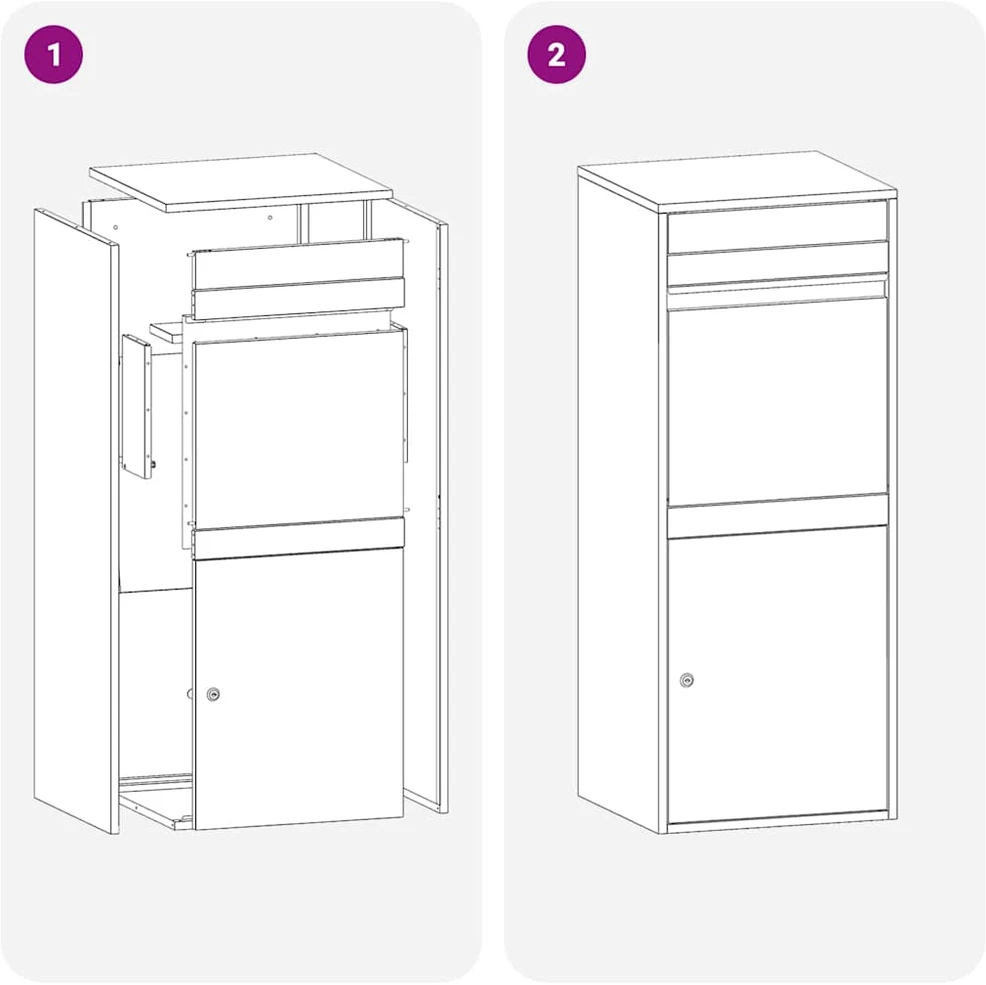 1

2