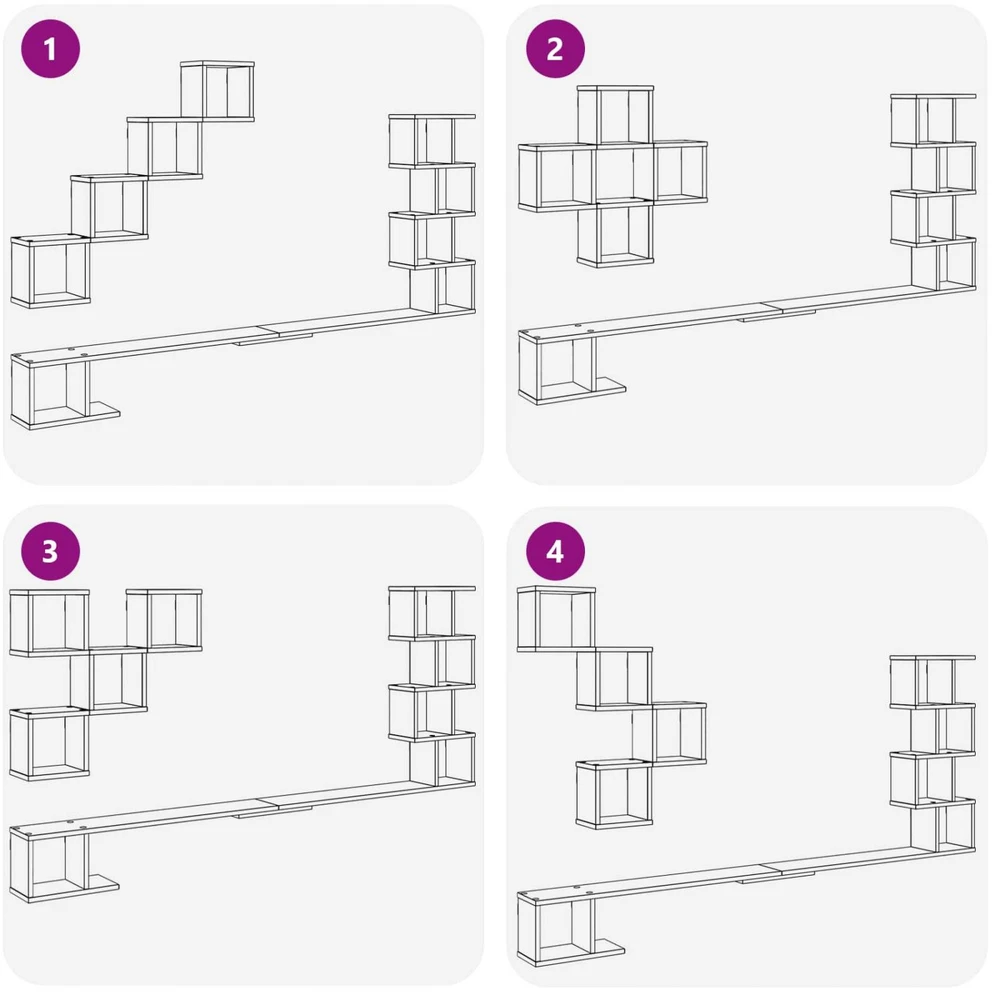 1

2

3

4