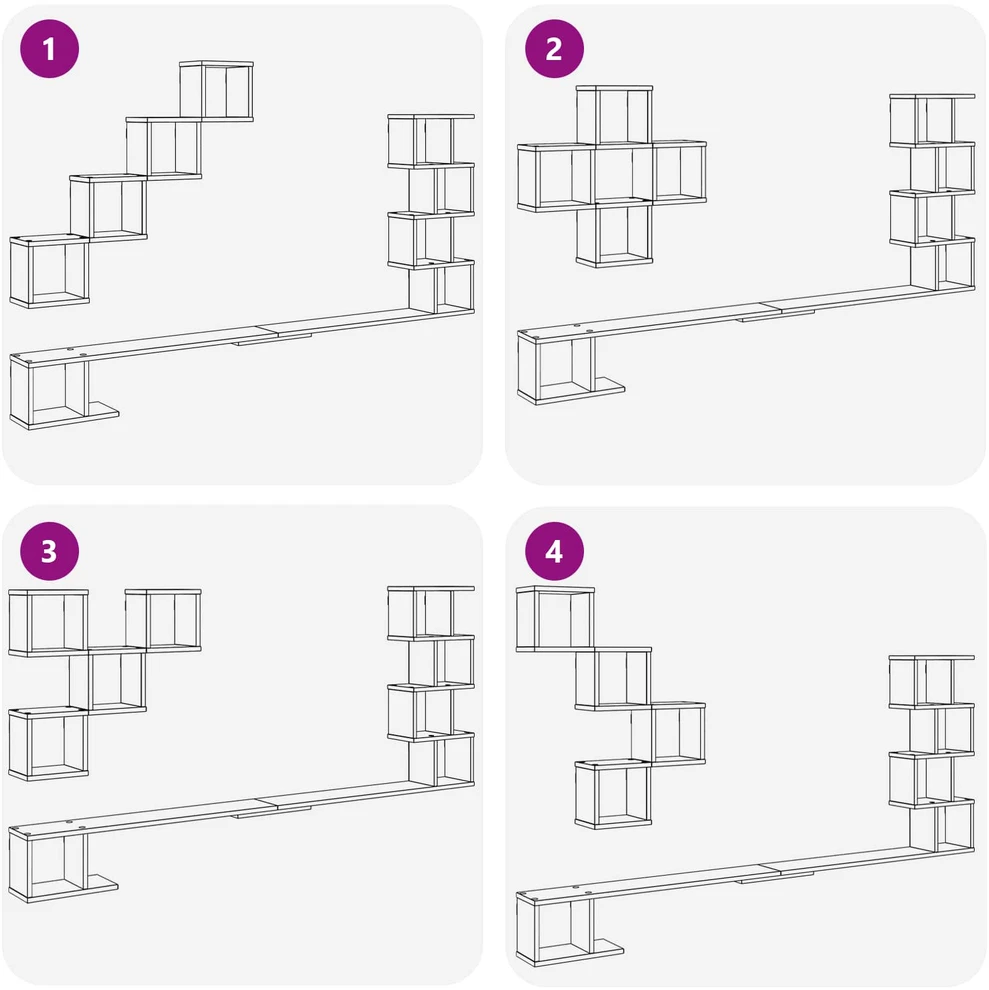 1

2

3

4