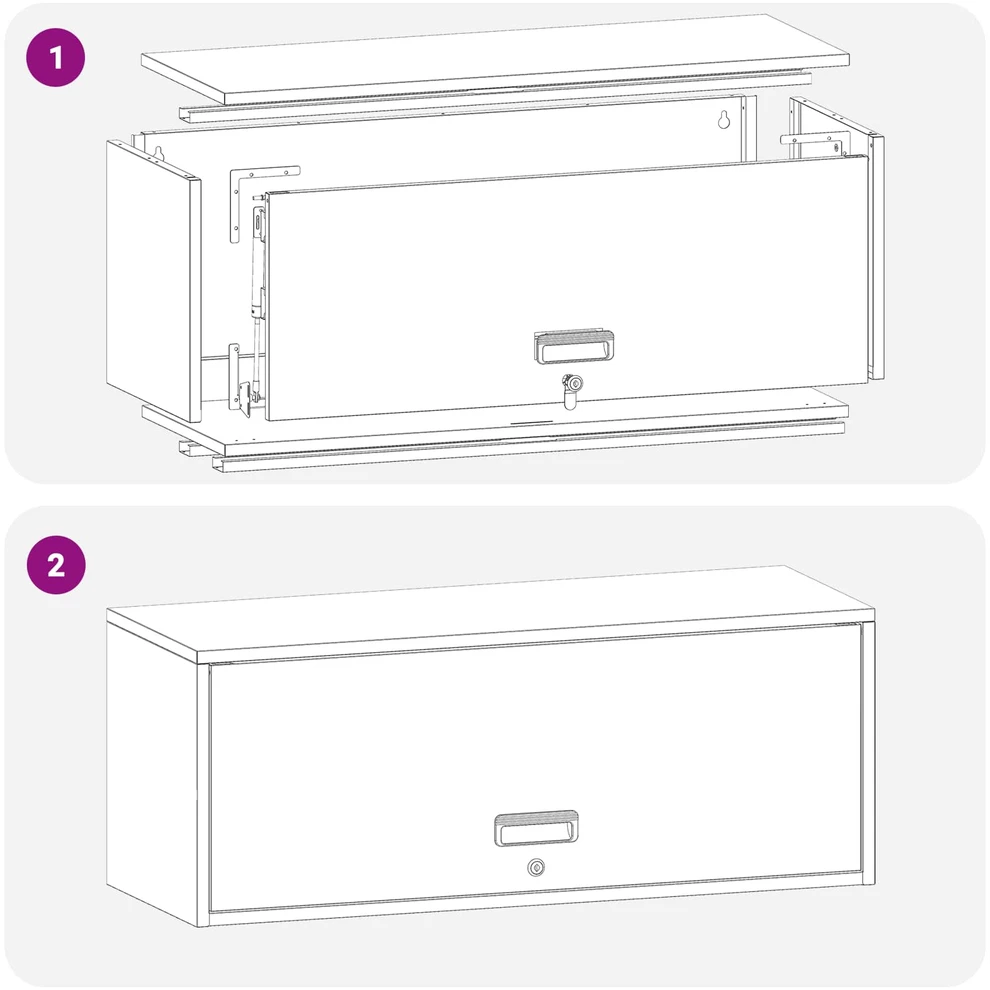 1

2