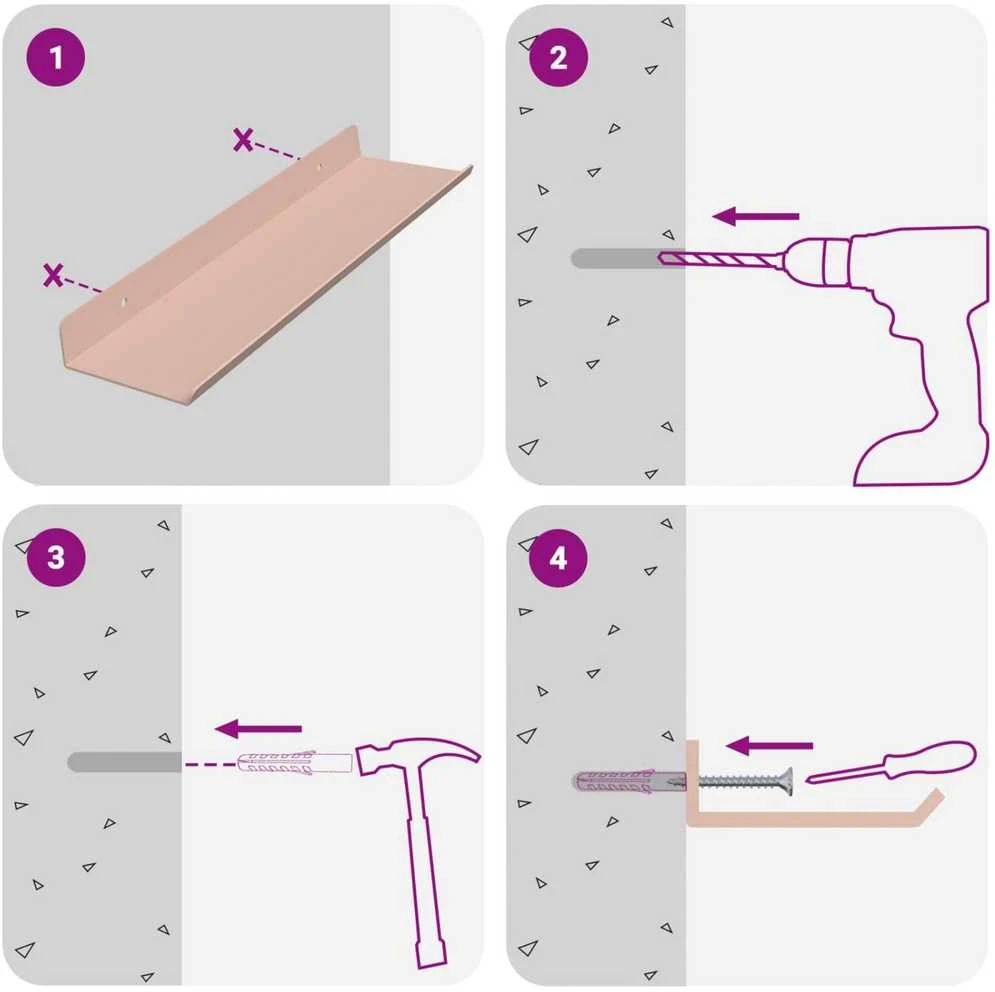 1

2

3

4