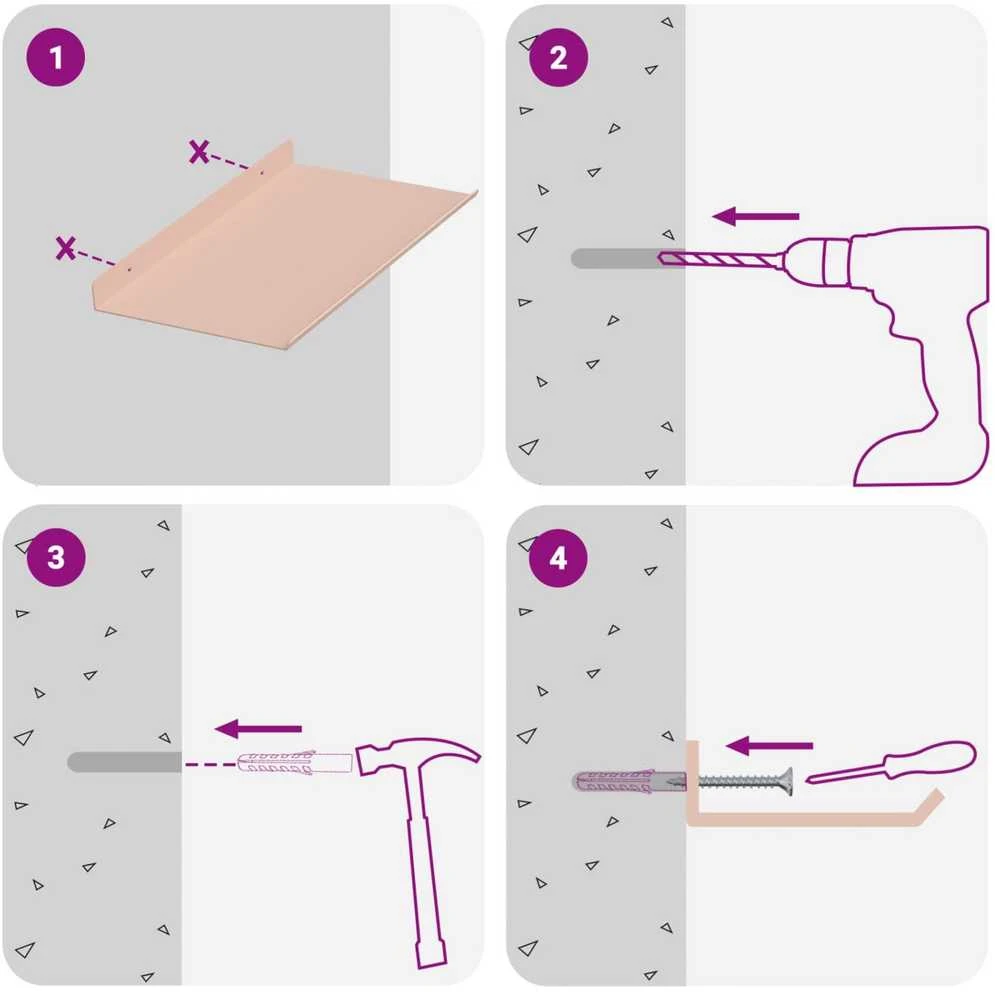 1

2

3

4