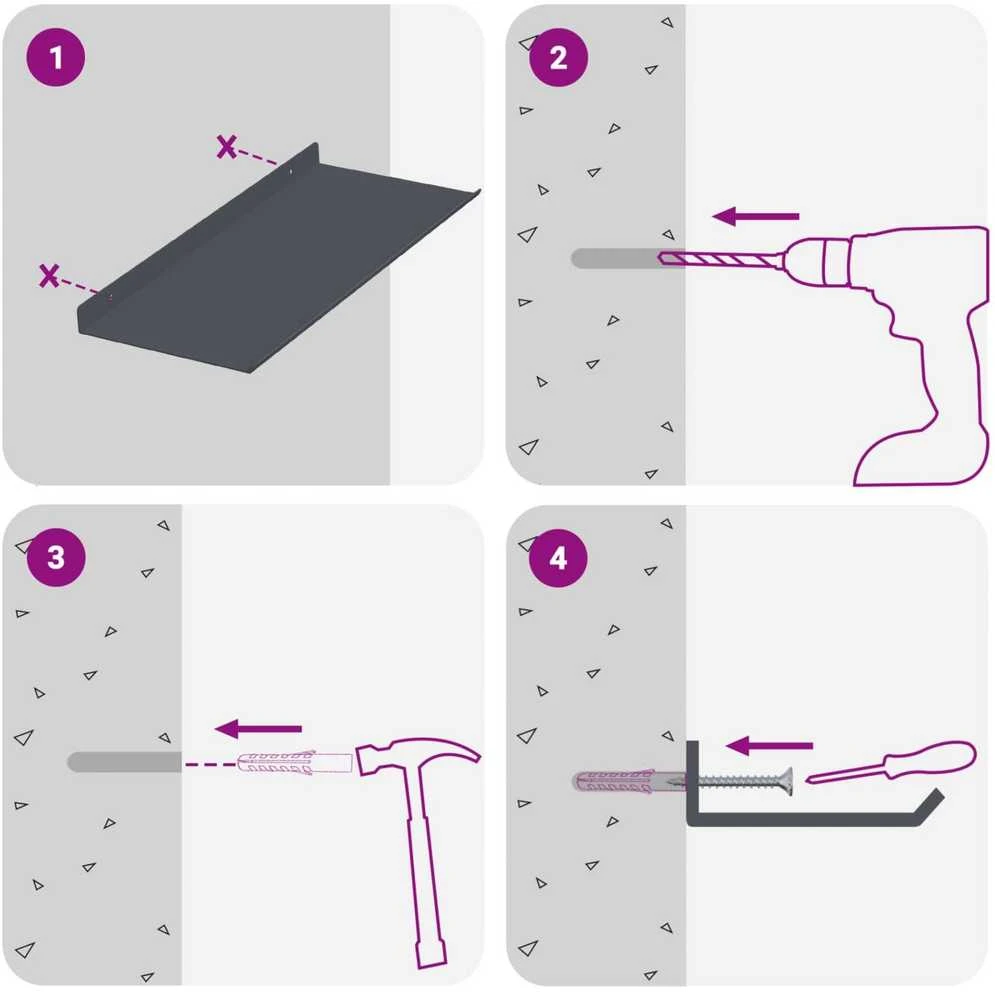 1

2

3

4