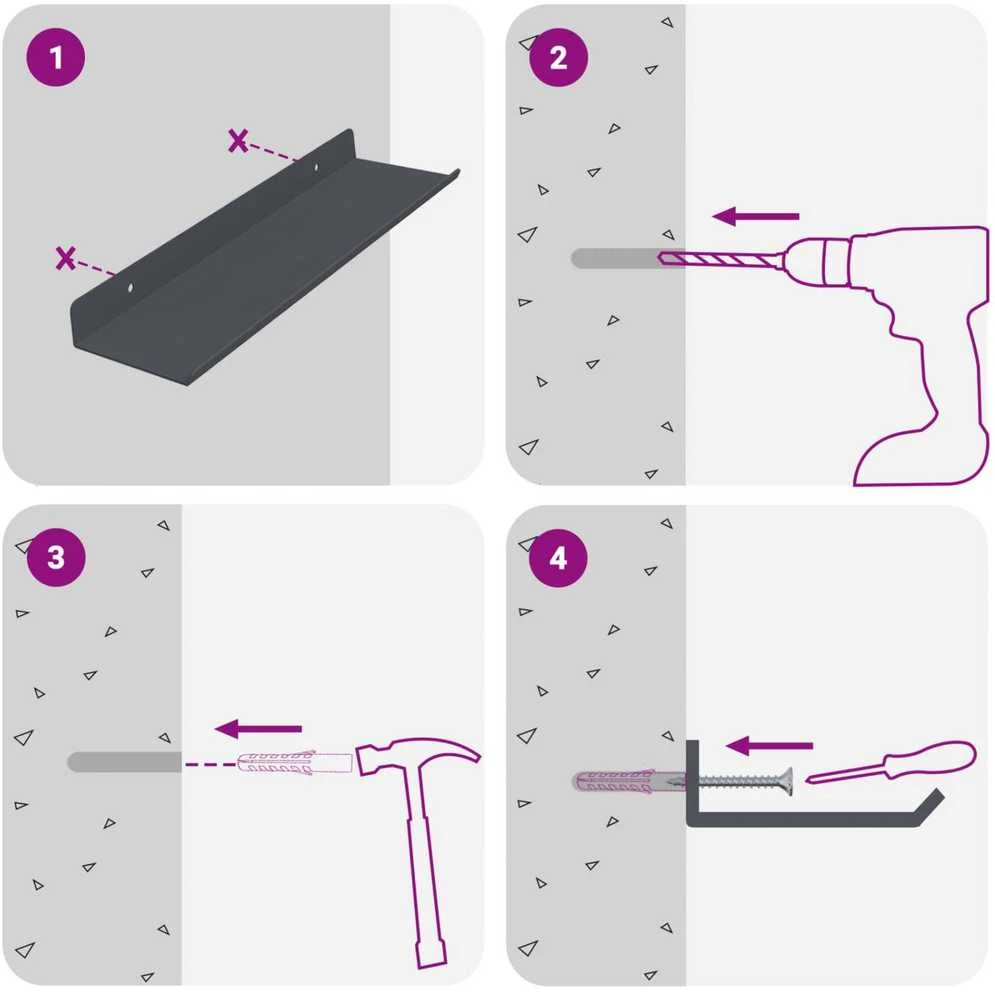 1
2
3
4