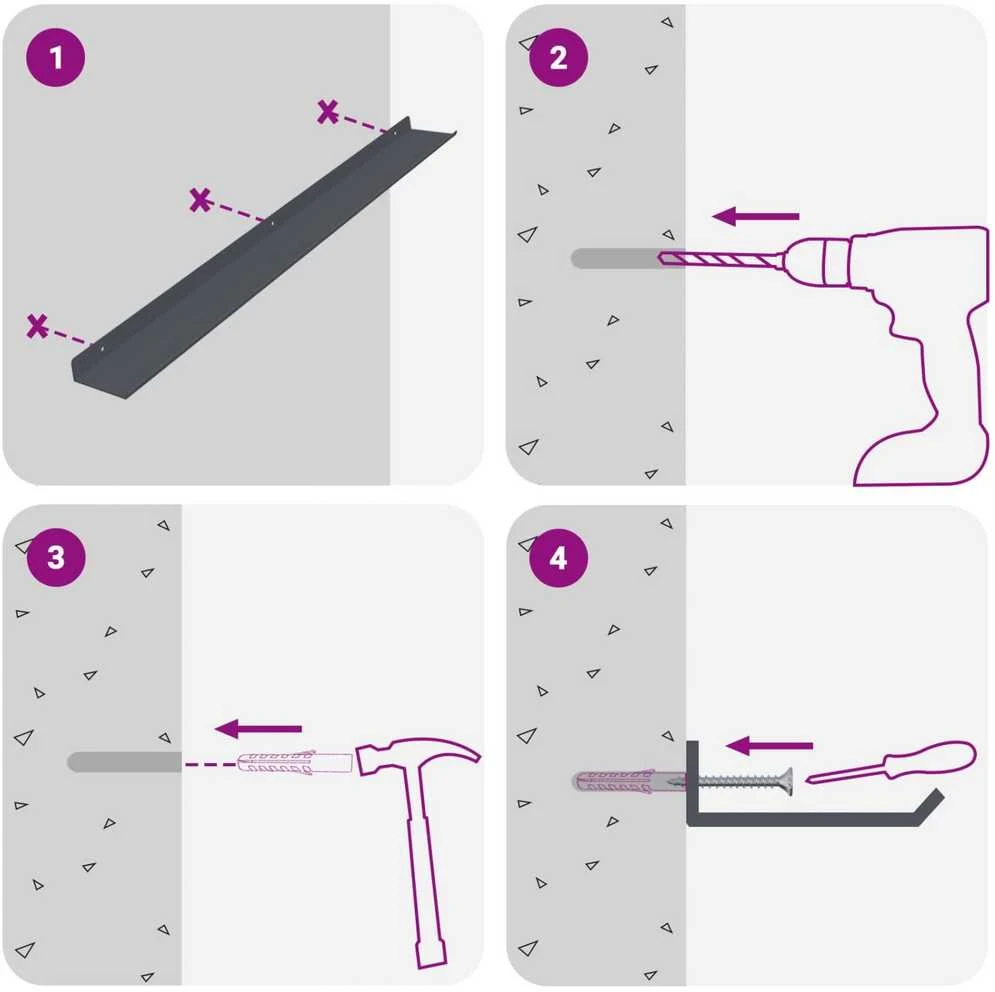 1
2
3
4