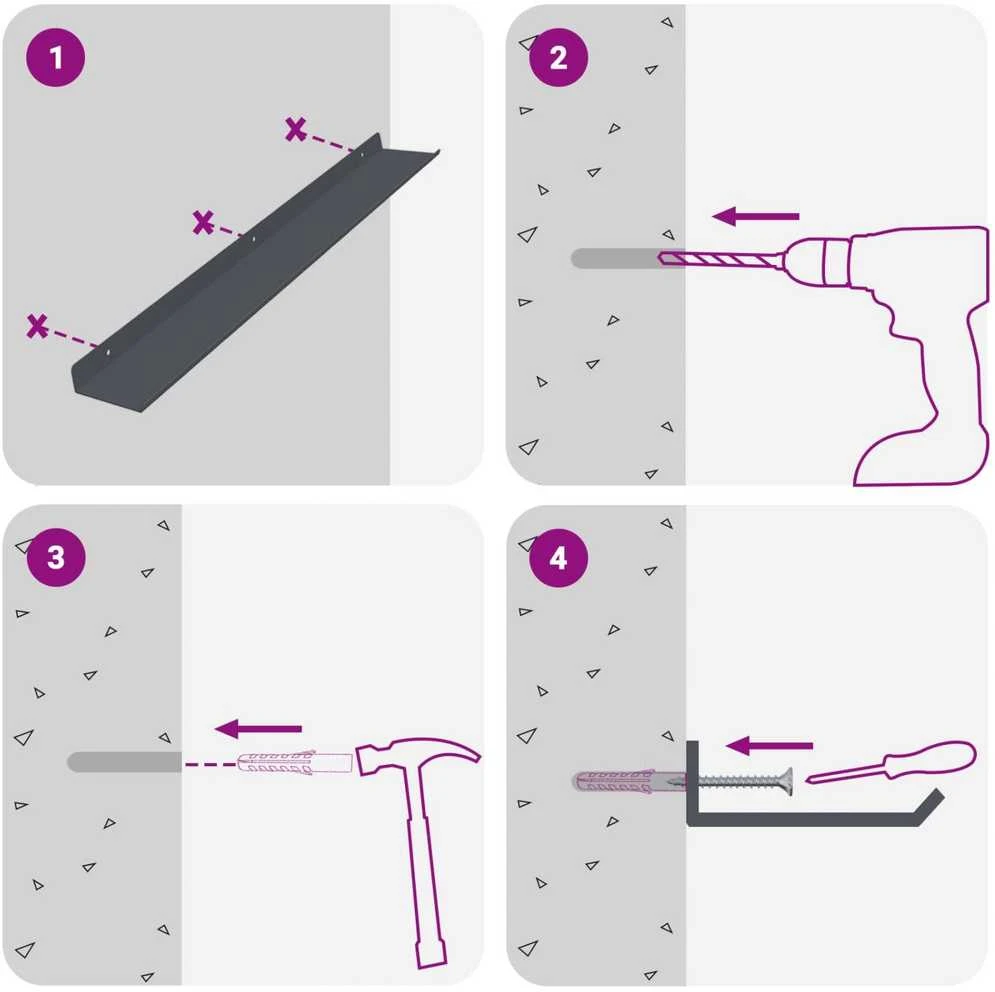 1

2

3

4