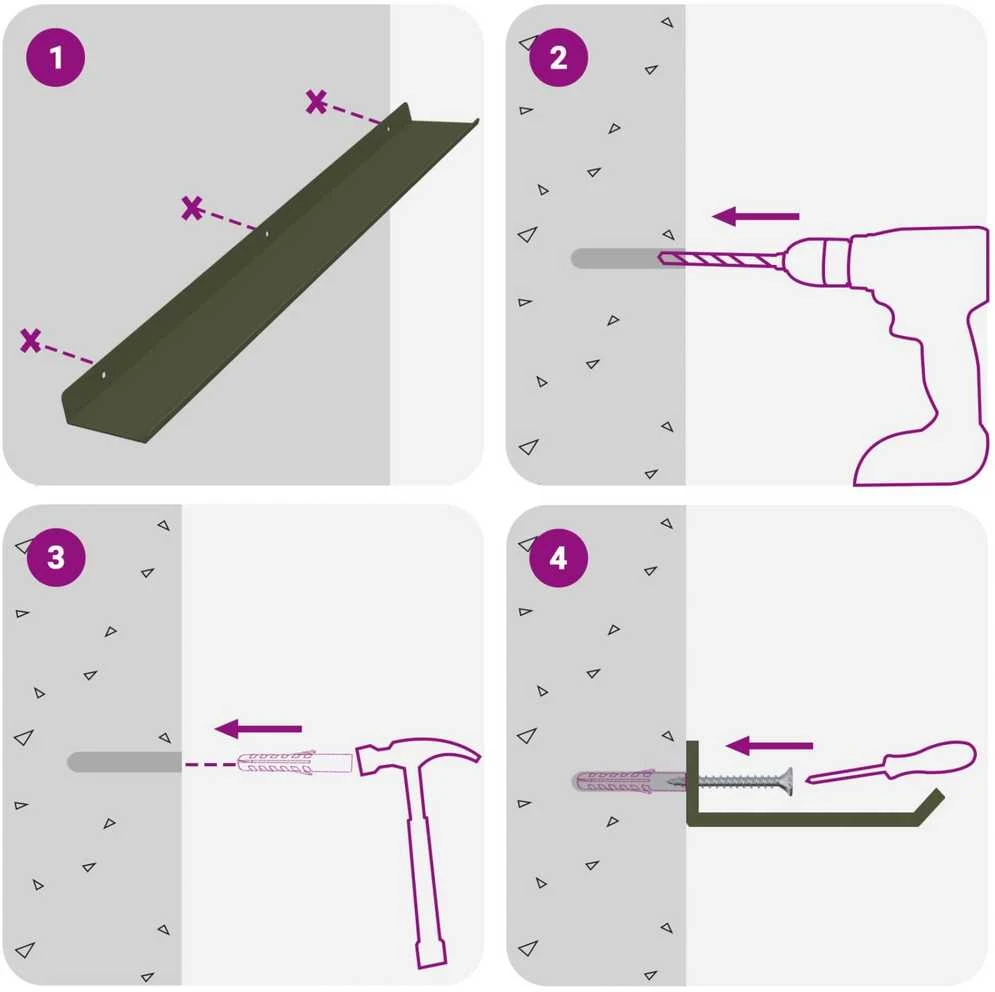 1

2

3

4