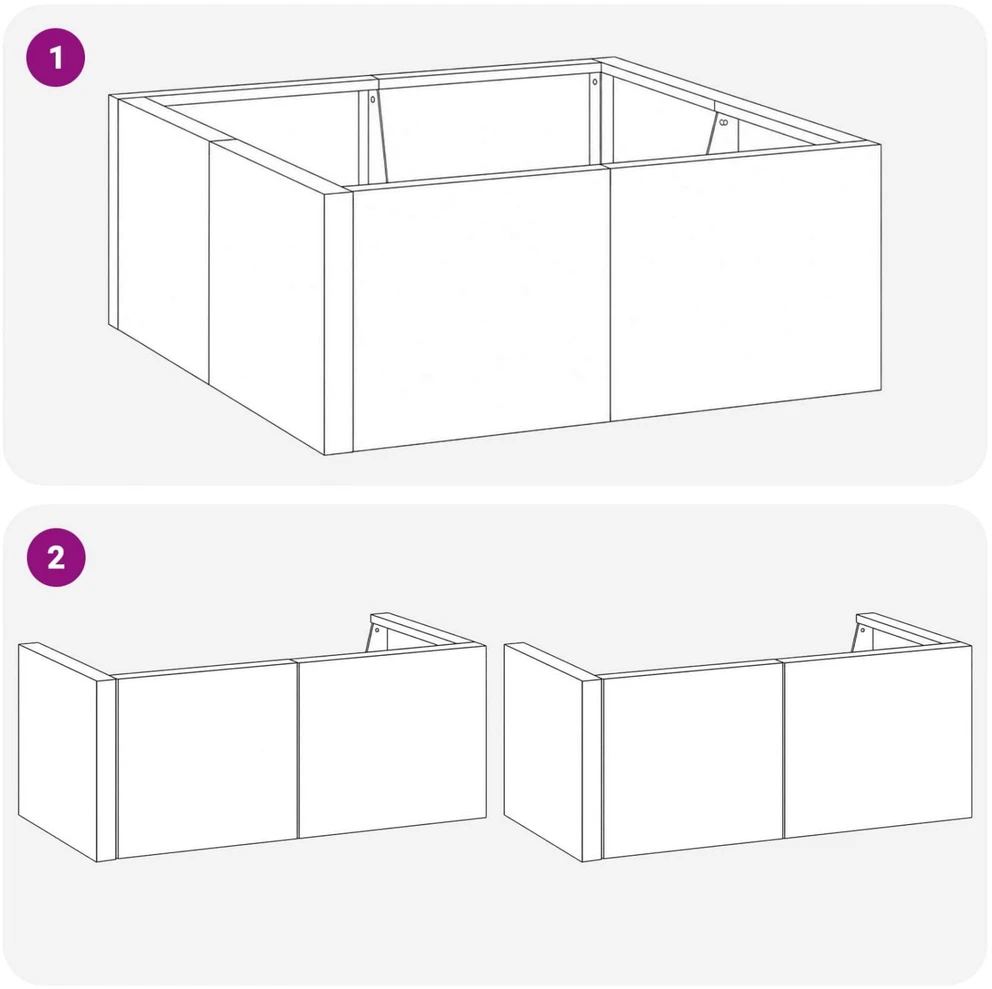 1

2