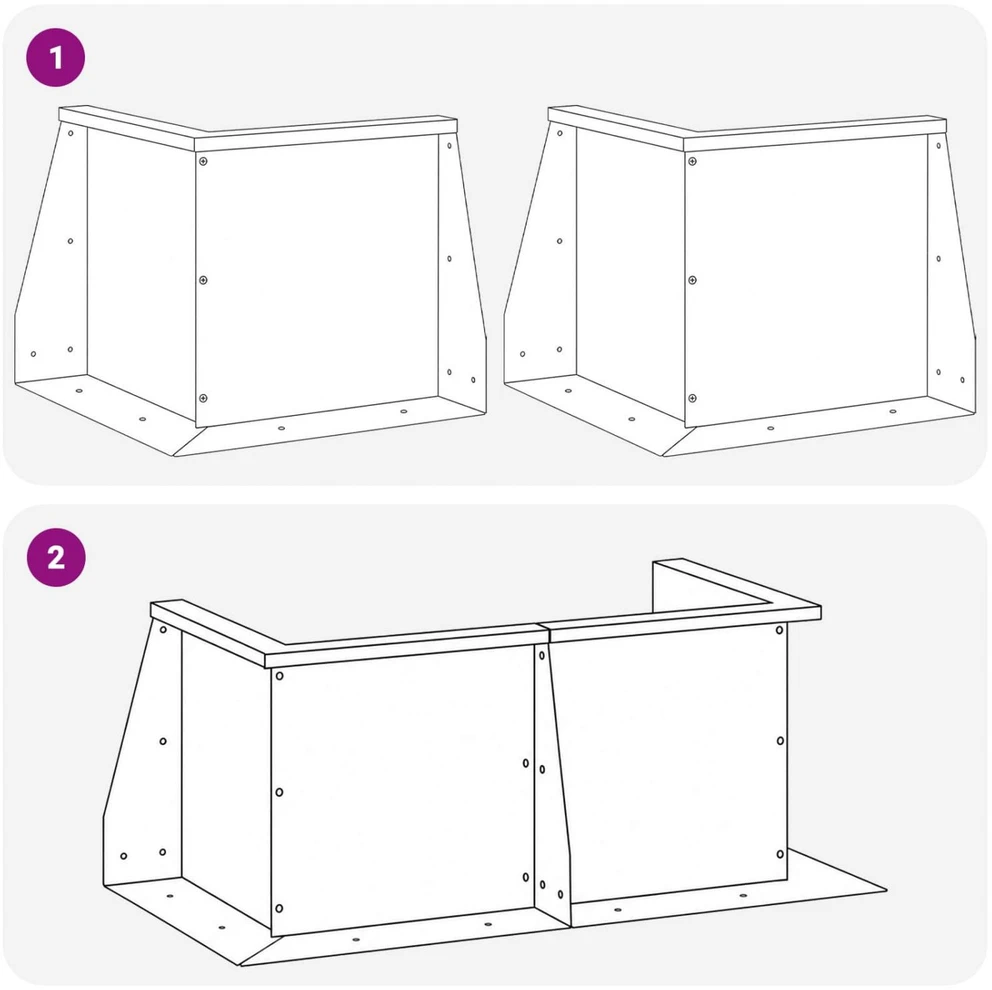 1

2