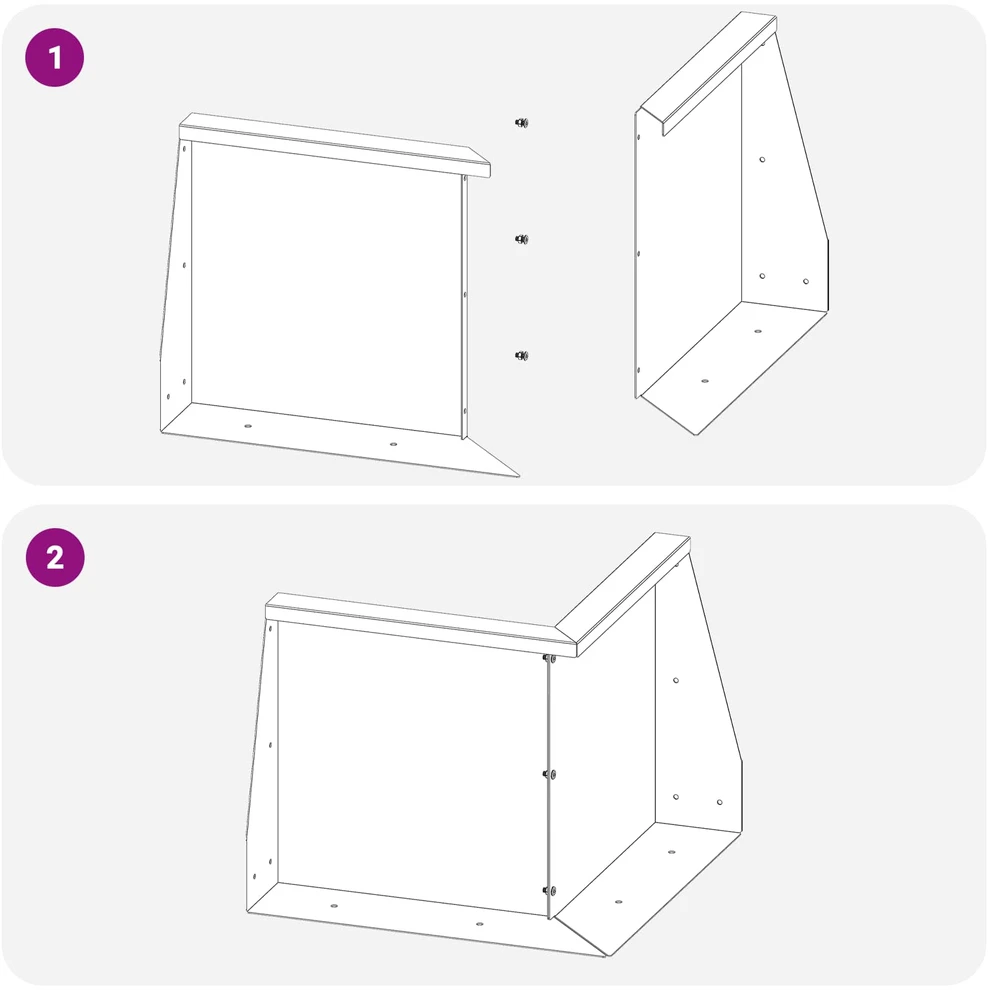 1

2