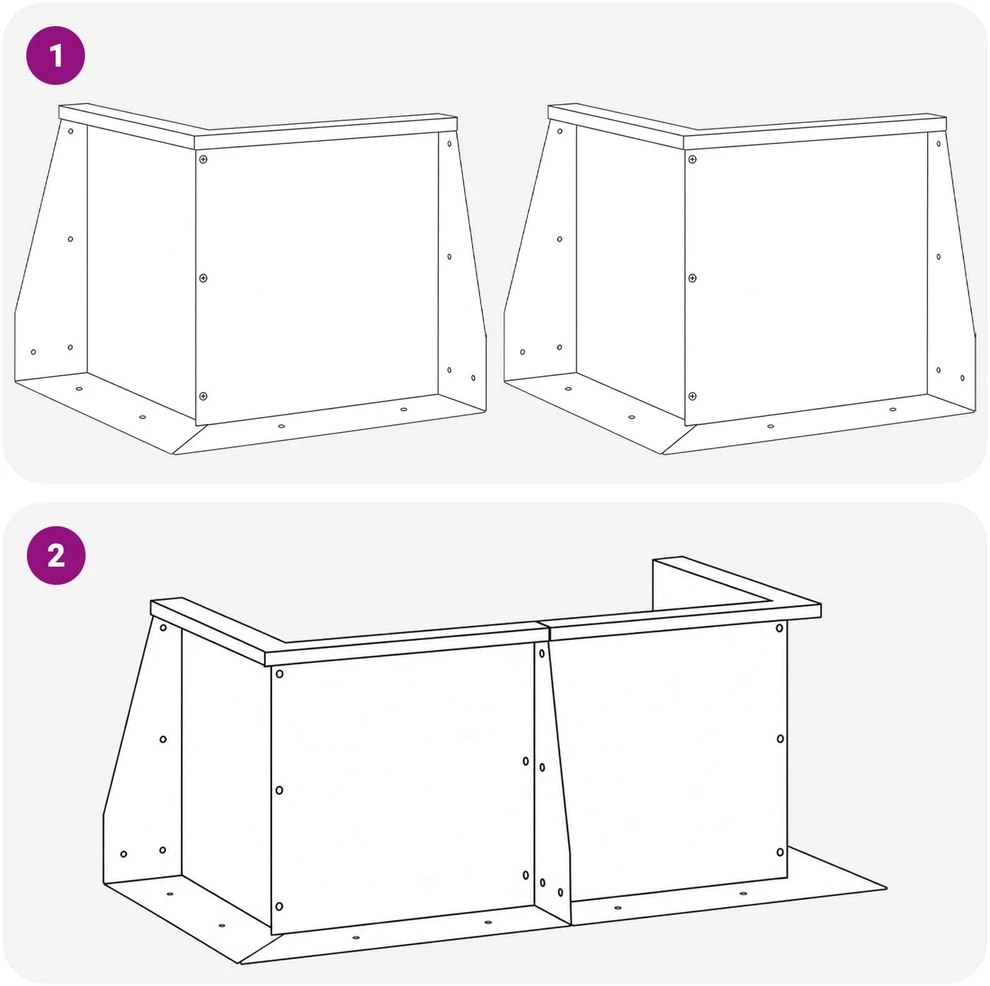 1

2