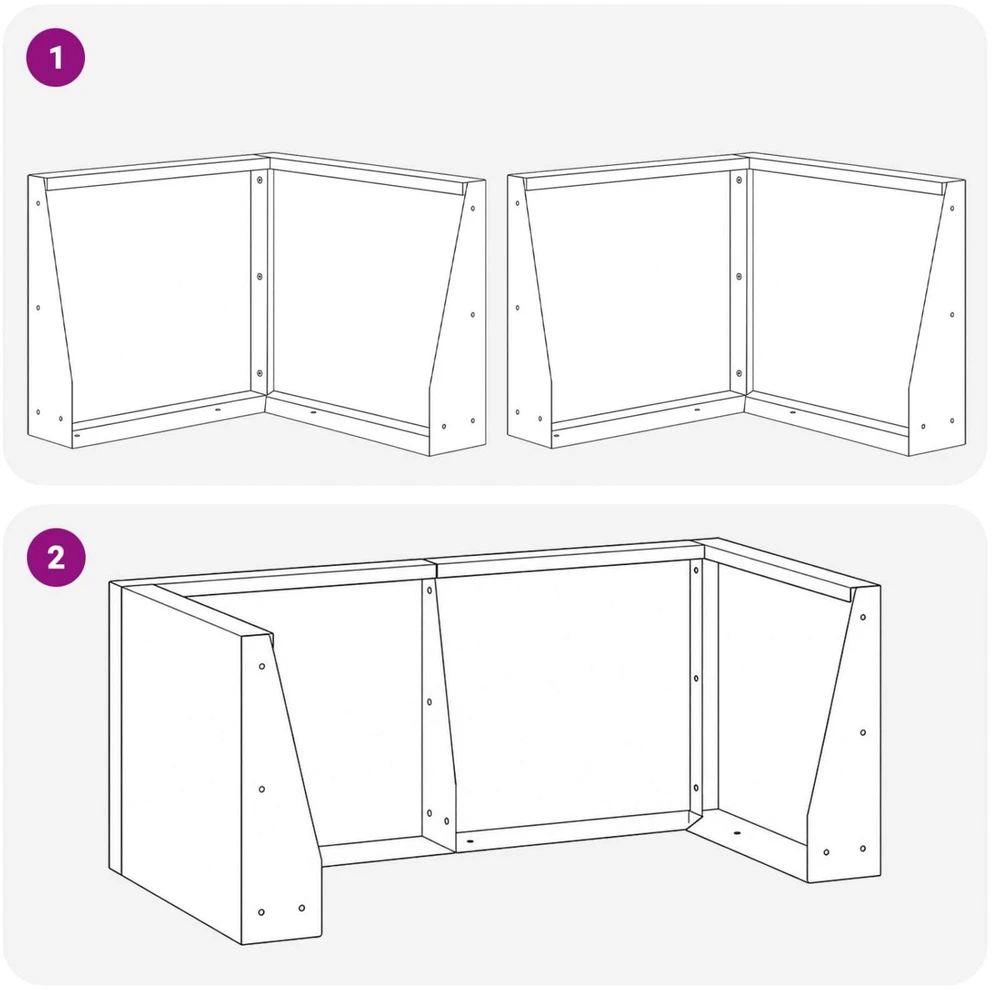 1

2