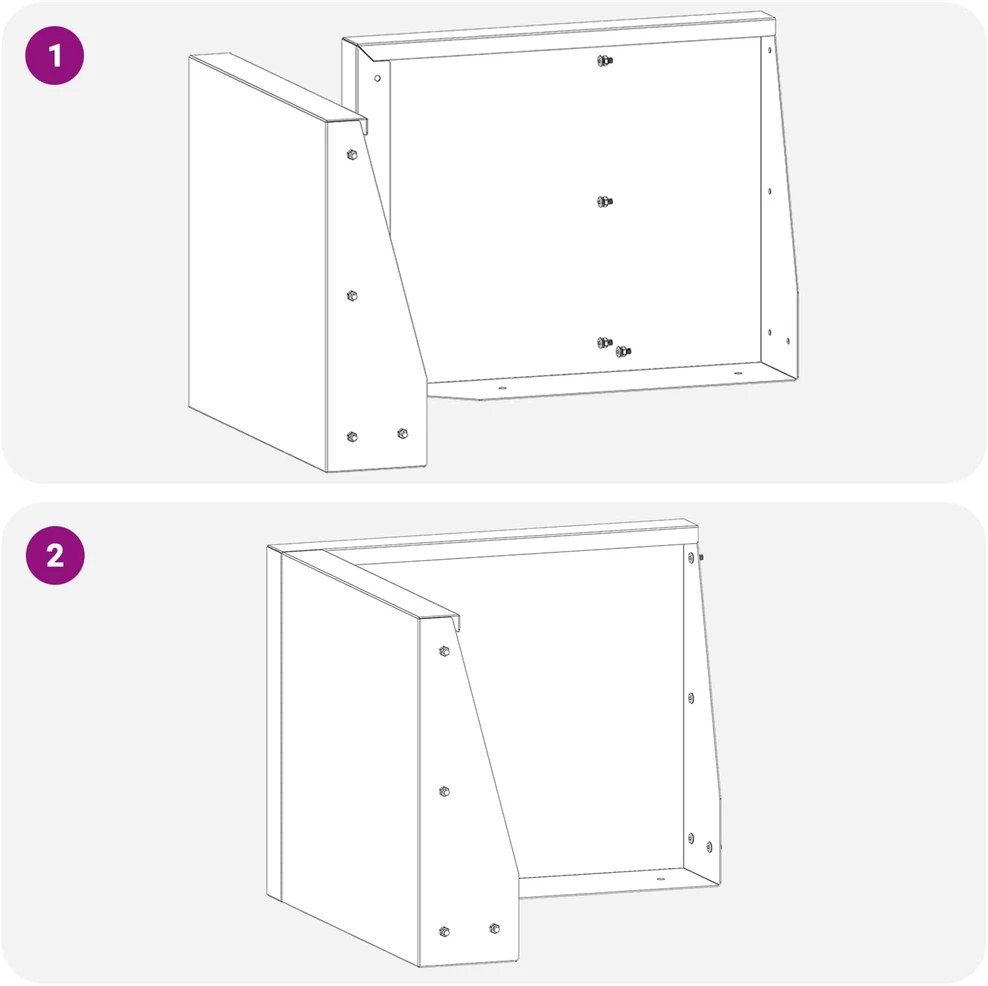 1

2