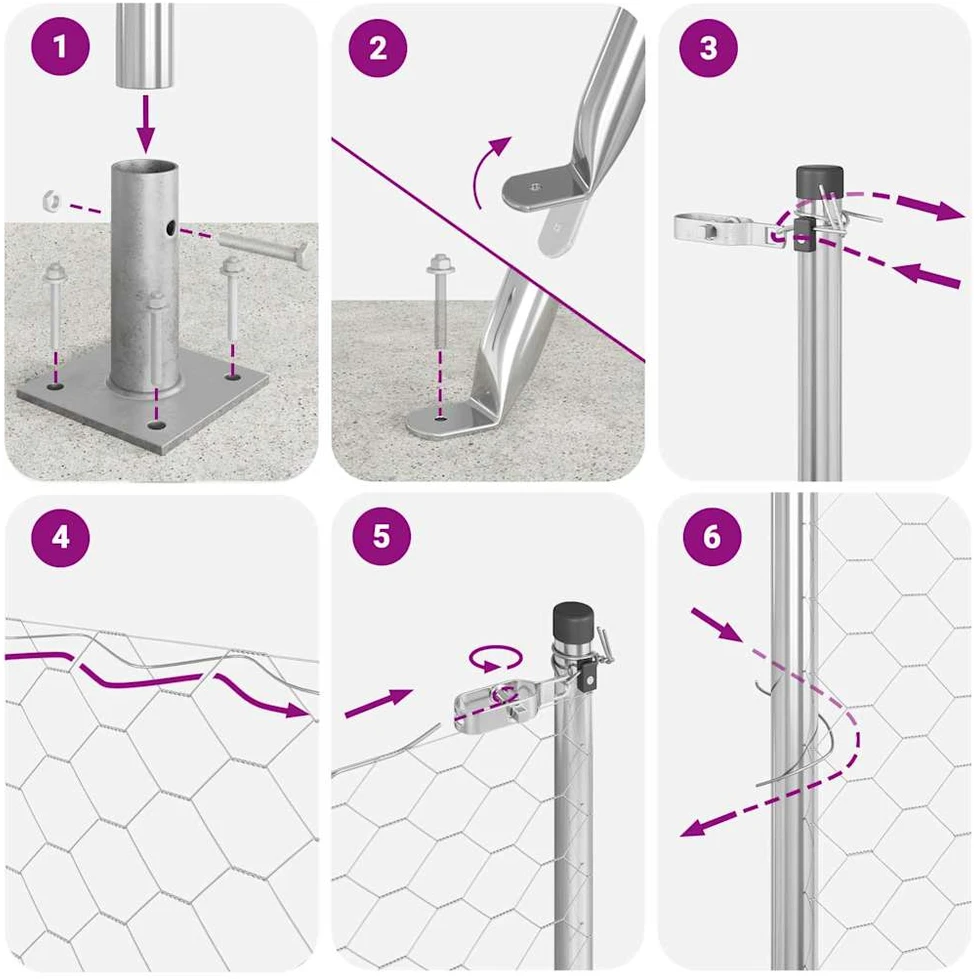 1
2
3
4
5
6