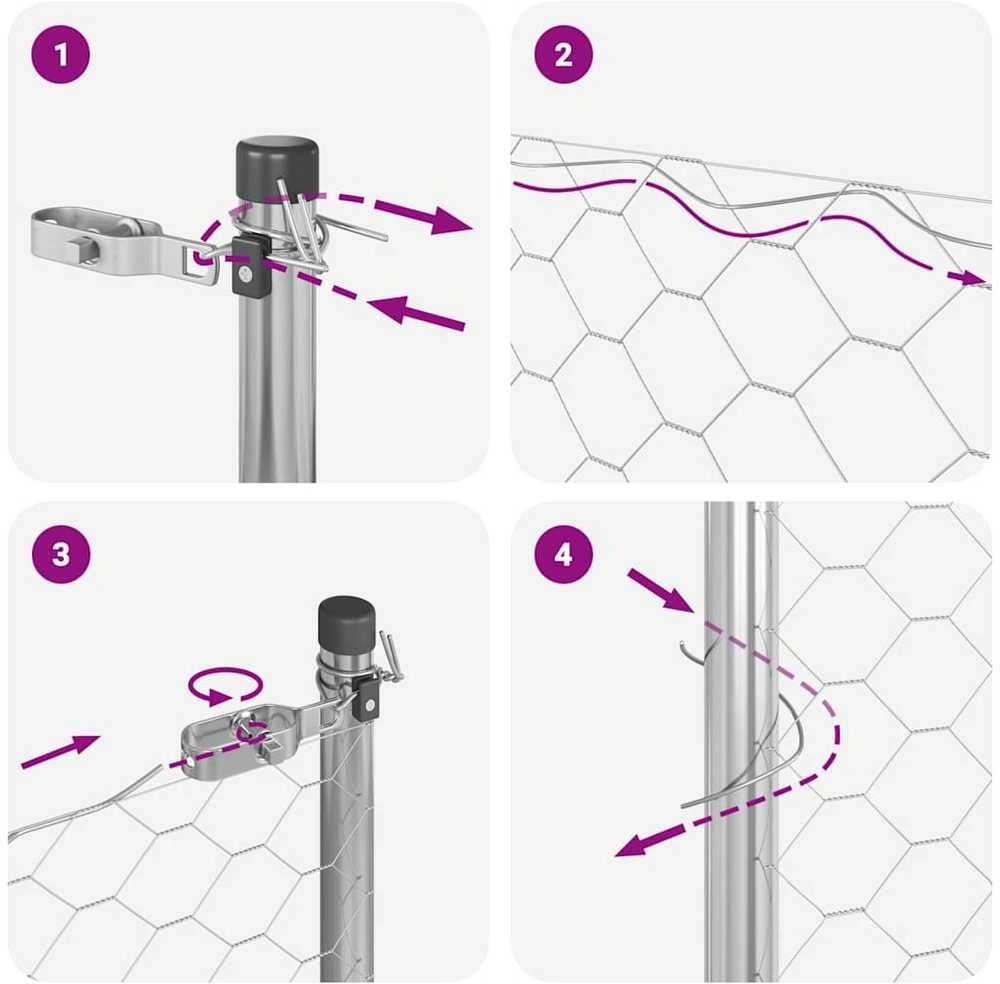 1

2

3

4