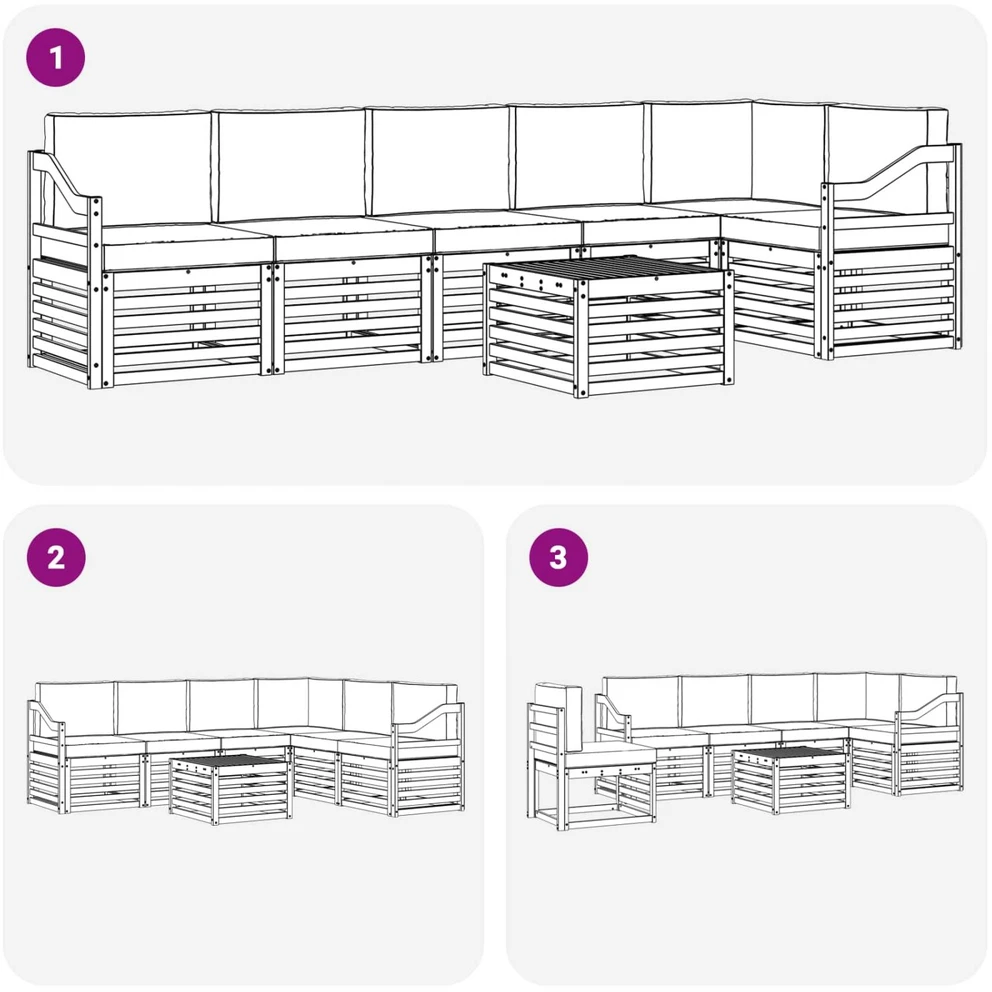 1

2

3