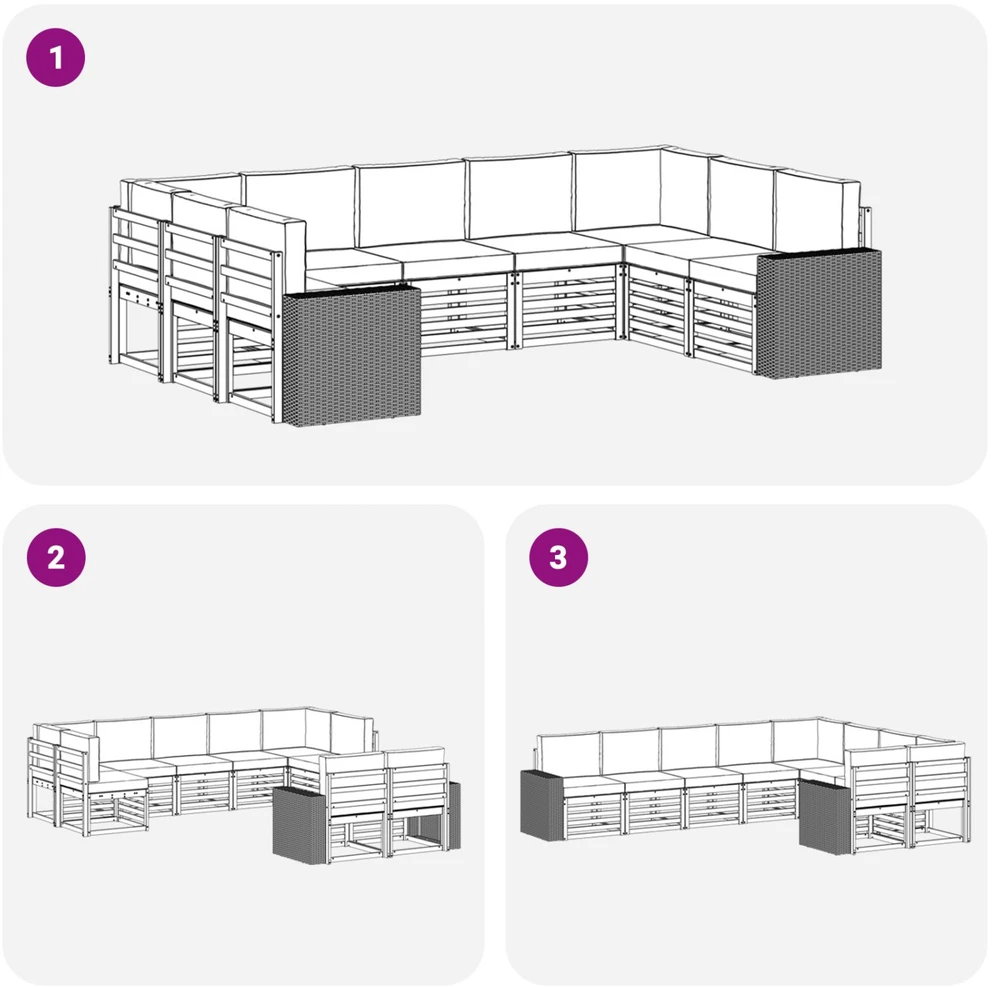 1

2

3