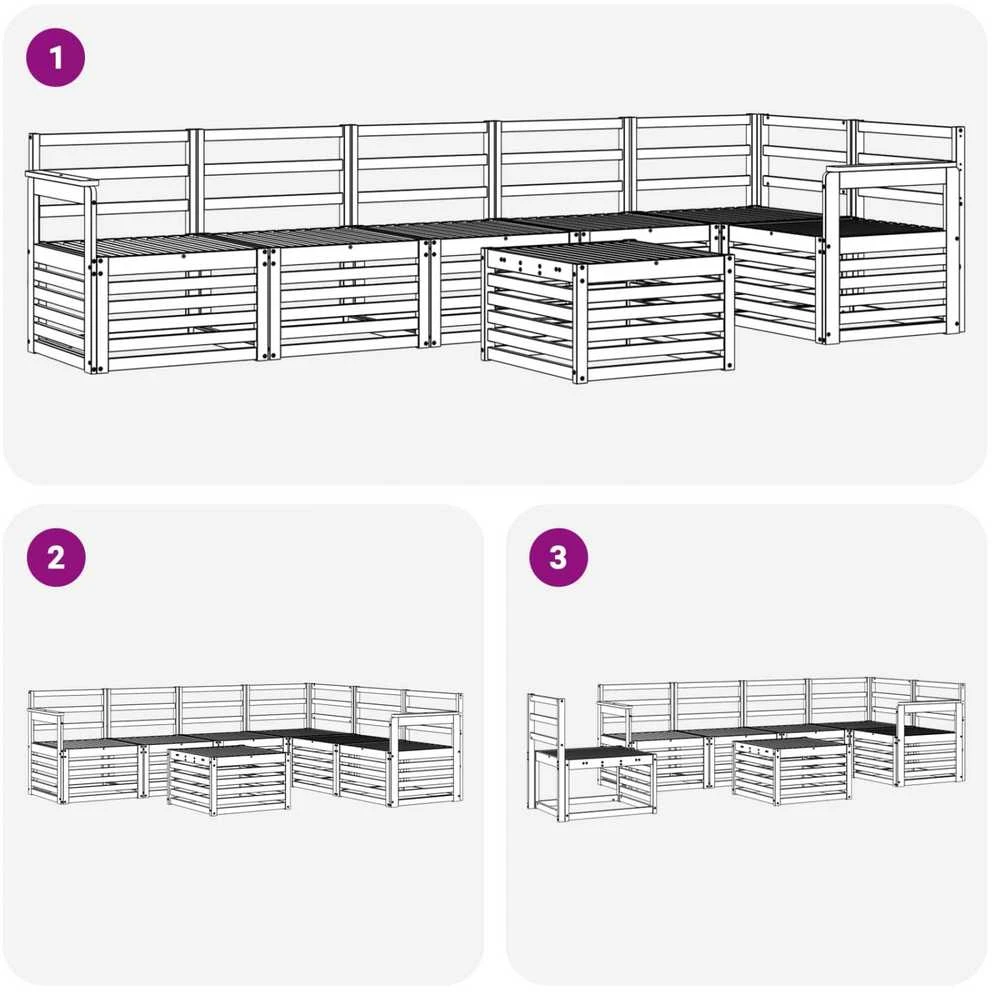 1

2

3