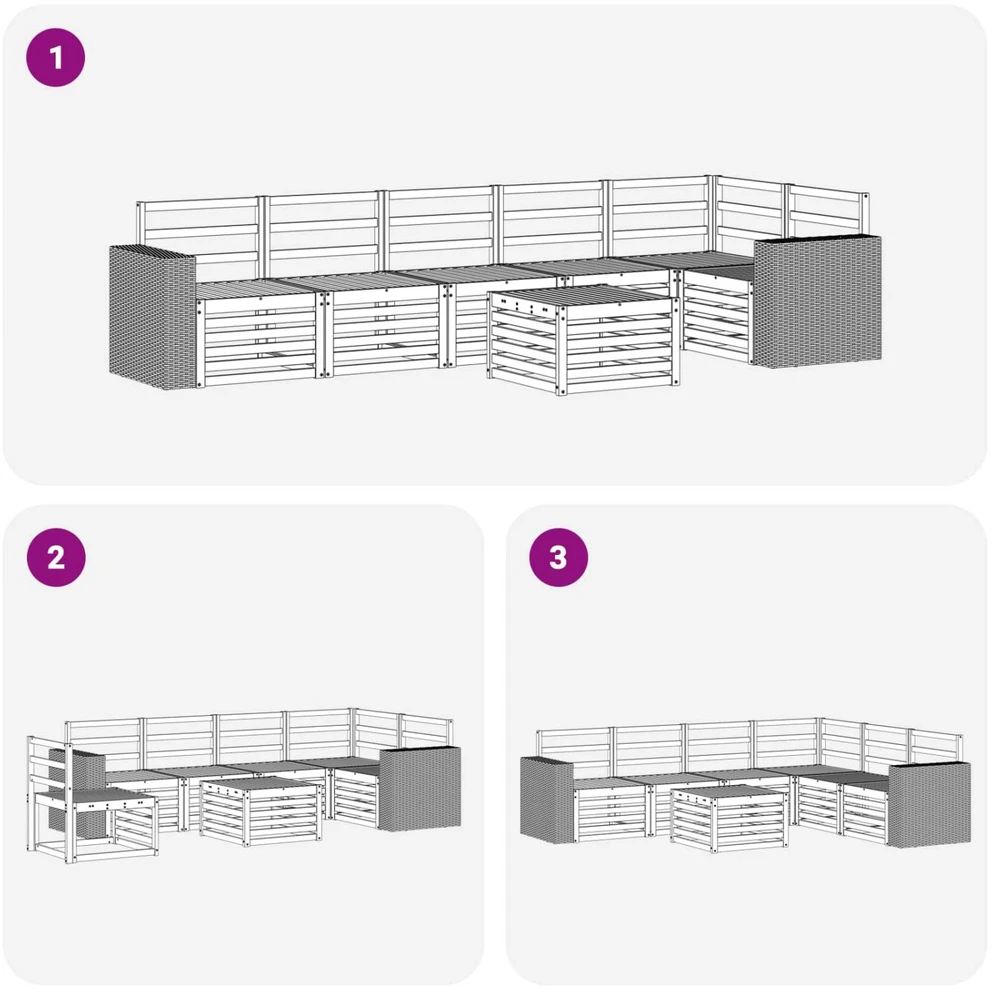 1

2

3