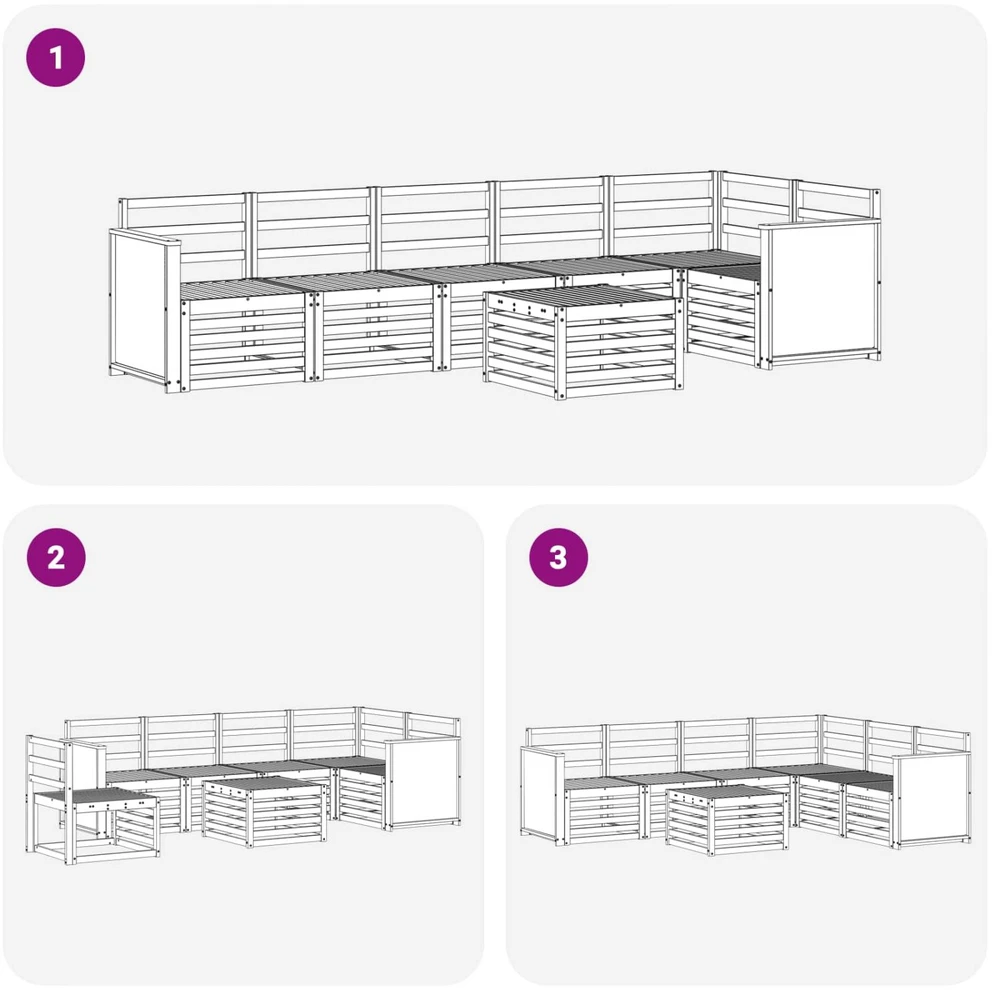 1

2

3