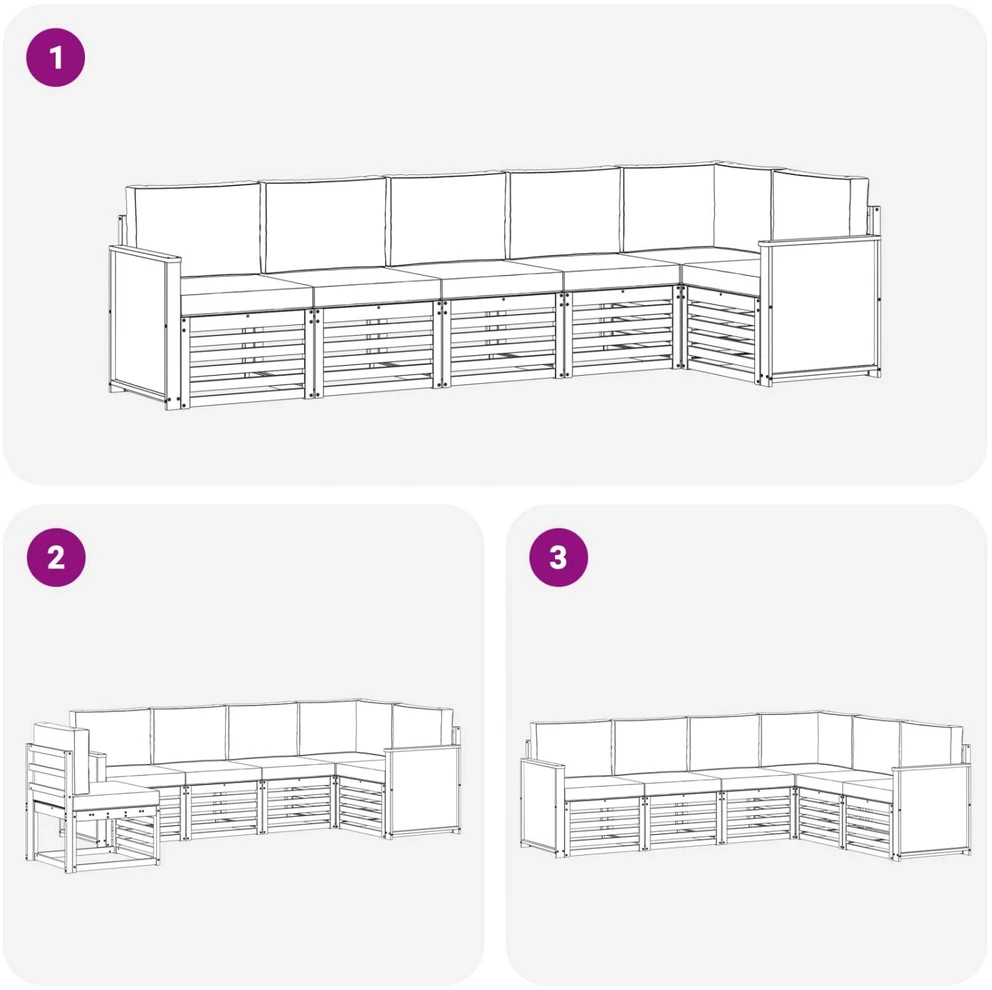 1

2

3