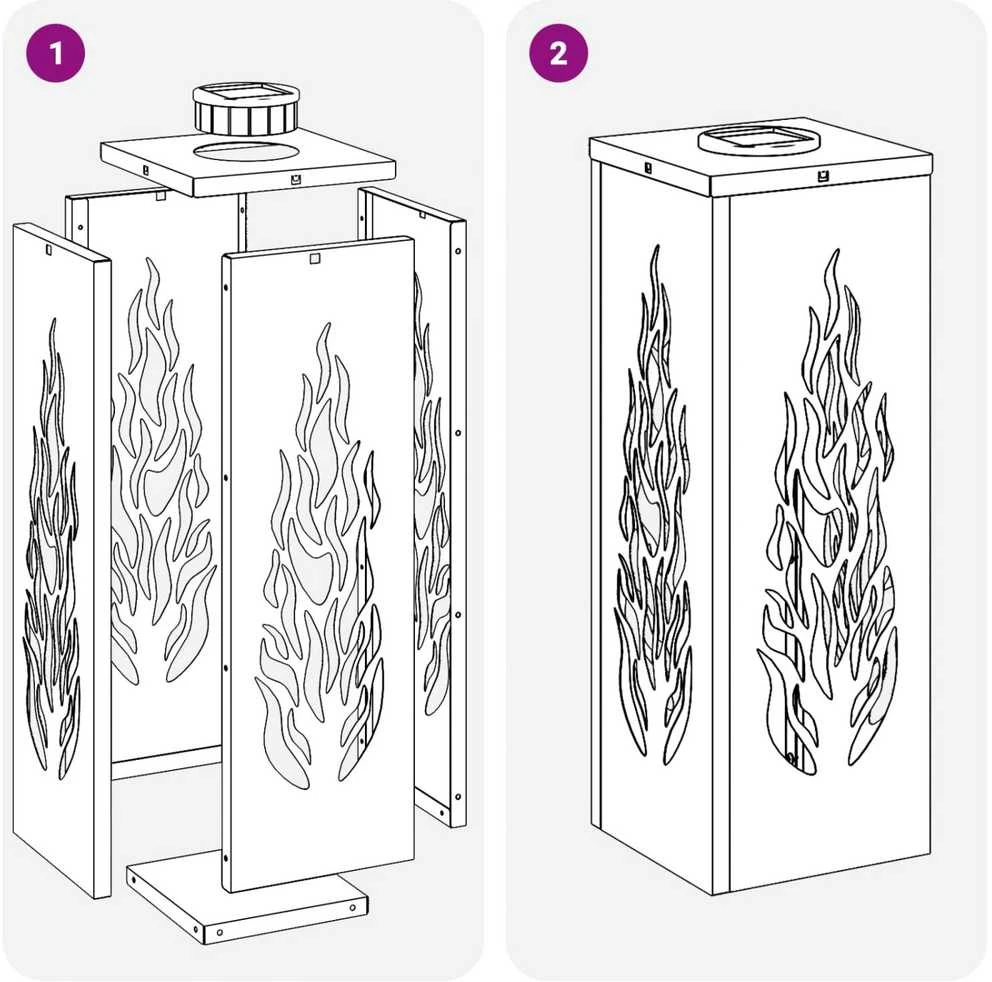 1

2