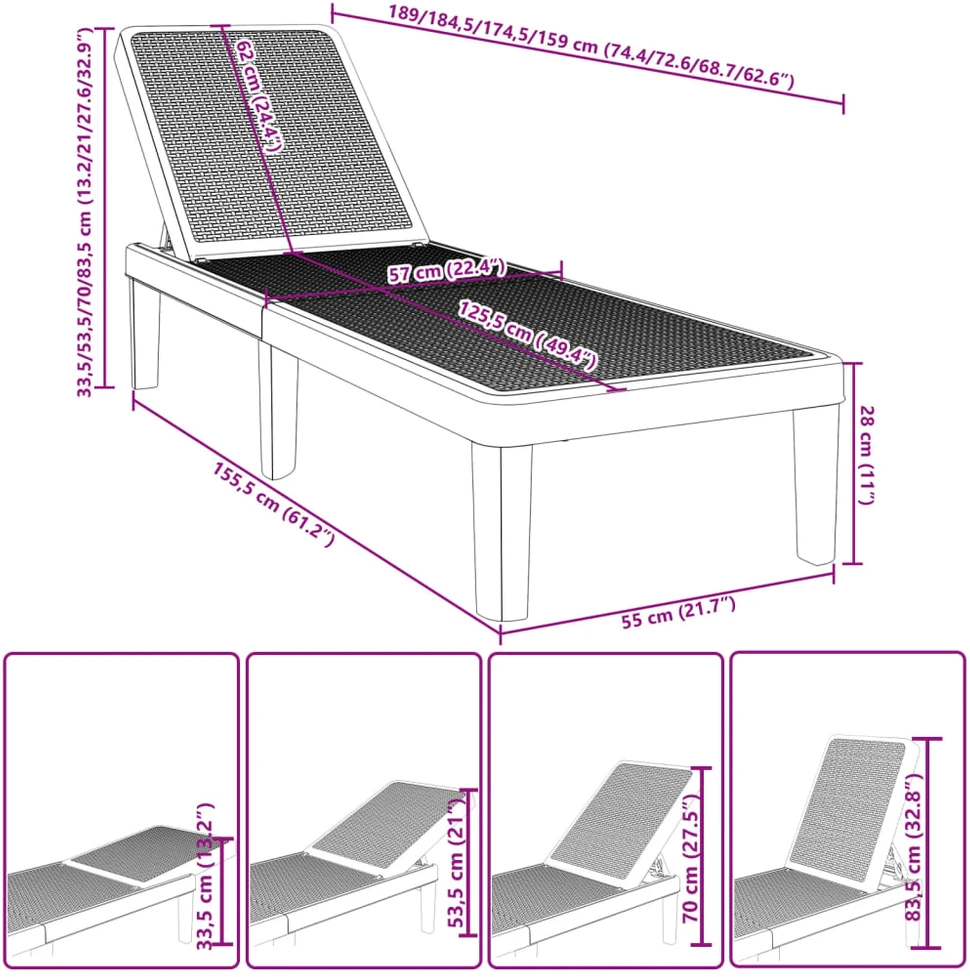 189/184,5/174,5/159 cm (74.4/72.6/68.7/62.6")

33,5/53,5/70/83,5 cm (13.2/21/27.6/32.9")

62 cm (24.4")

57 cm (22.4")

125,5 cm (49.4")

28 cm (11")

155,5 cm (61.2")

55 cm (21.7")

33,5 cm (13.2")

53,5 cm (21")

70 cm (27.5")

83,5 cm (32.8")