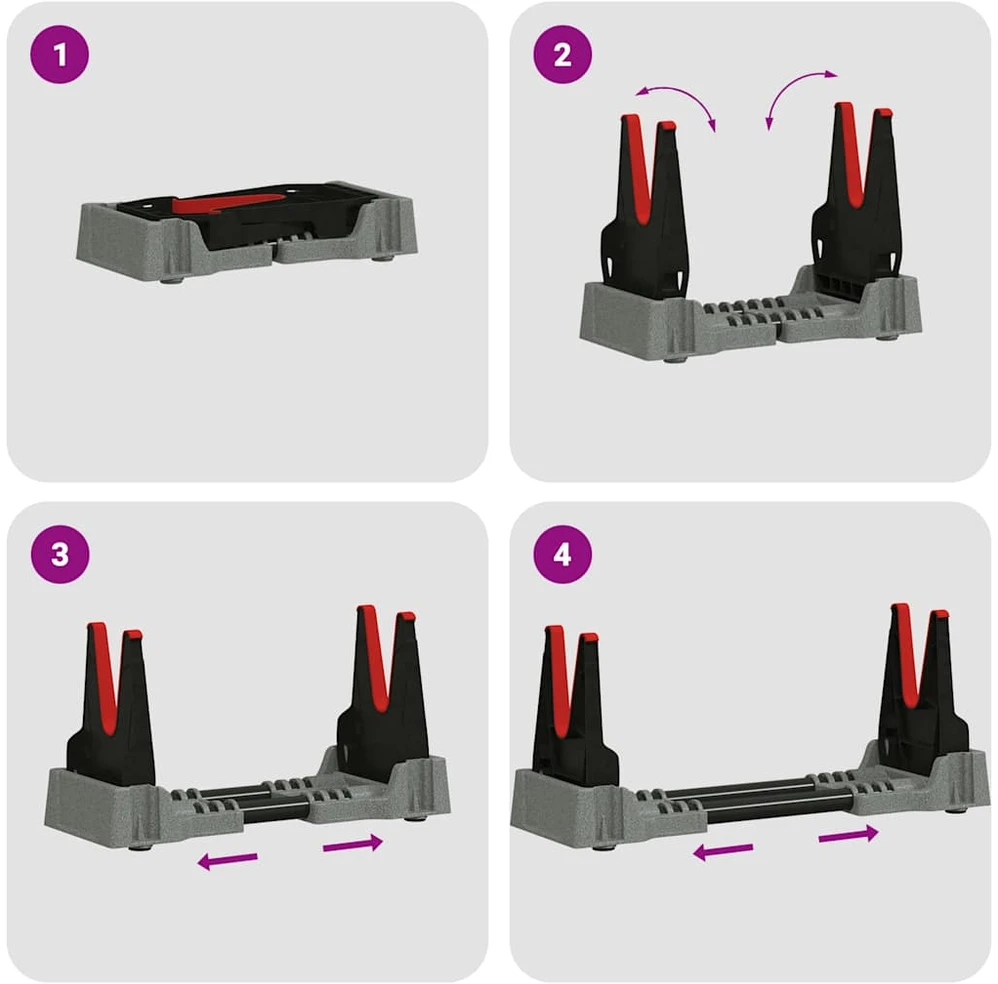 1

2

3

4