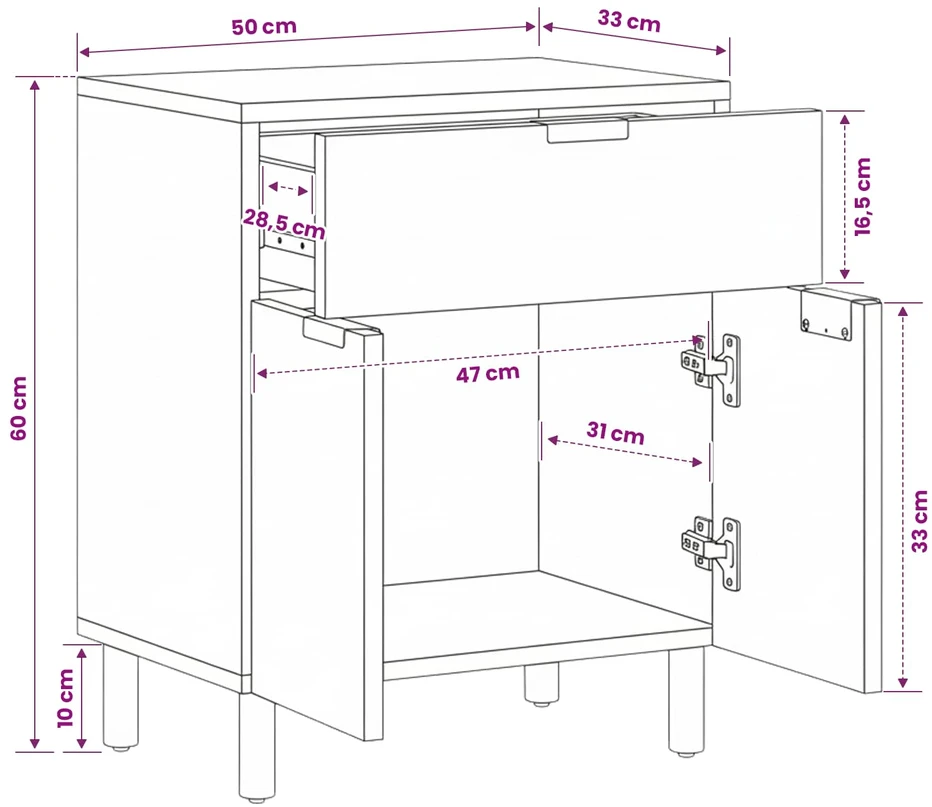 50 cm
33 cm
28,5 cm
16,5 cm
60 cm
47 cm
31 cm
33 cm
10 cm