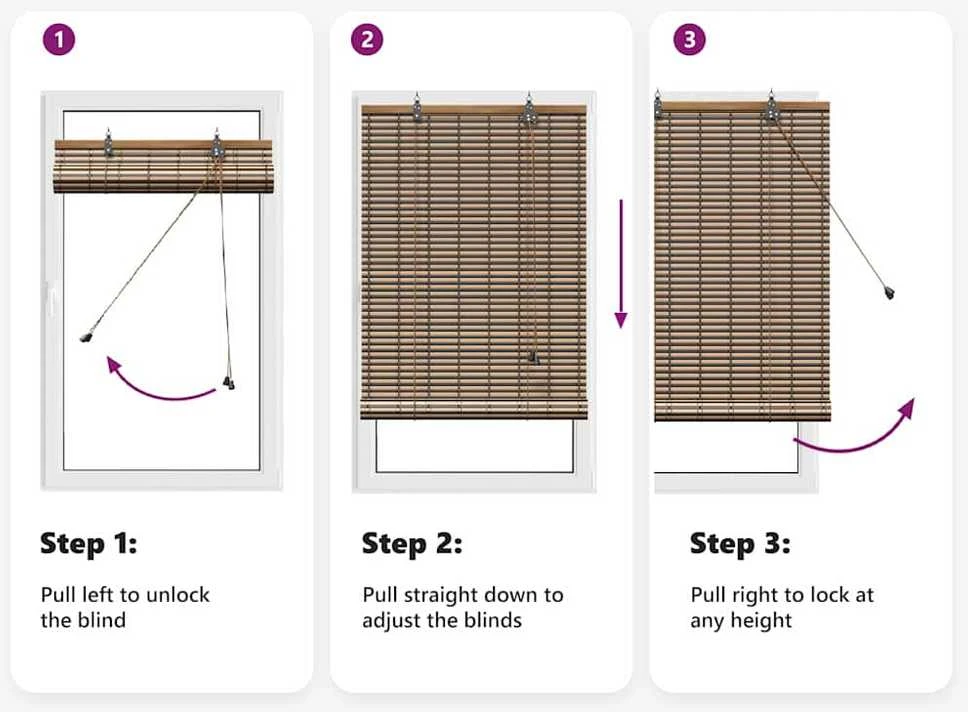 1

Step 1:

Pull left to unlock the blind

2

Step 2:

Pull straight down to adjust the blinds

3

Step 3:

Pull right to lock at any height