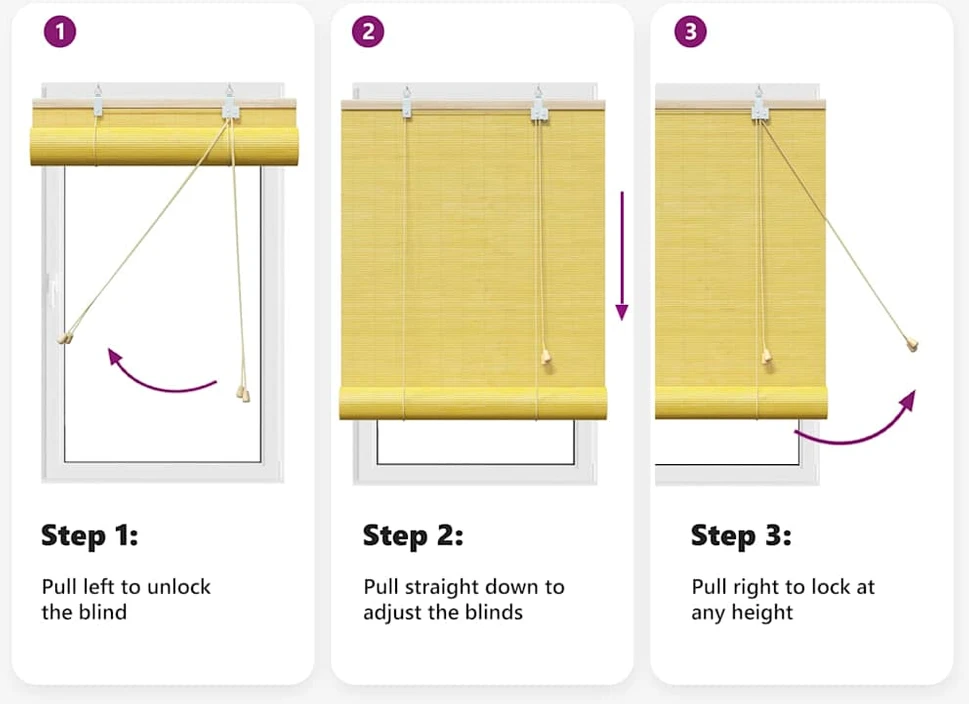 1

Step 1:

Pull left to unlock the blind

2

Step 2:

Pull straight down to adjust the blinds

3

Step 3:

Pull right to lock at any height