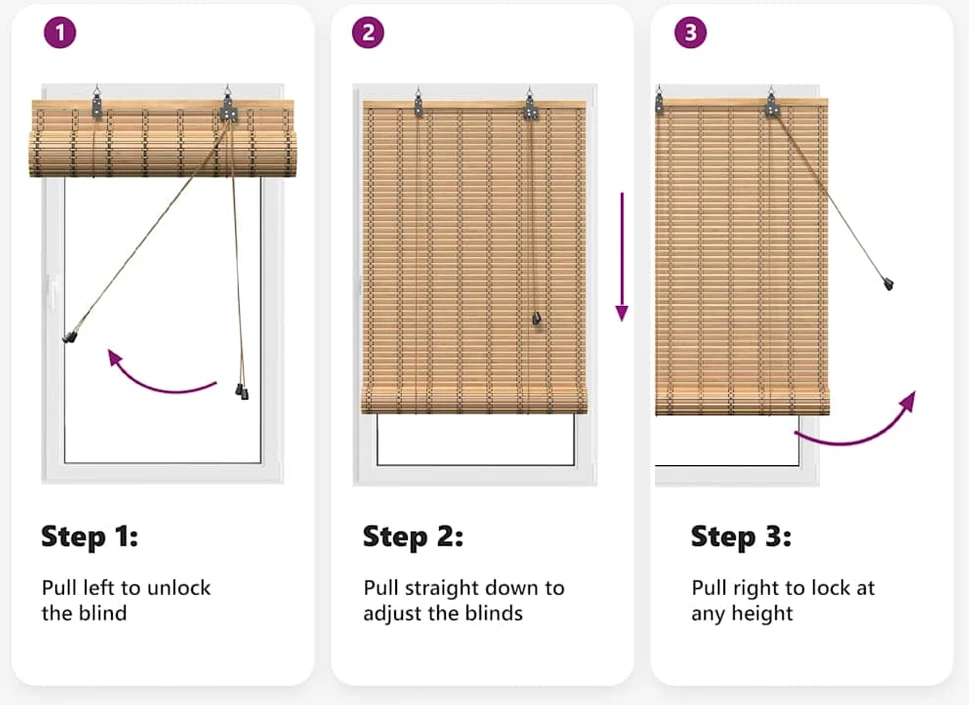 1

Step 1:

Pull left to unlock the blind

2

Step 2:

Pull straight down to adjust the blinds

3

Step 3:

Pull right to lock at any height