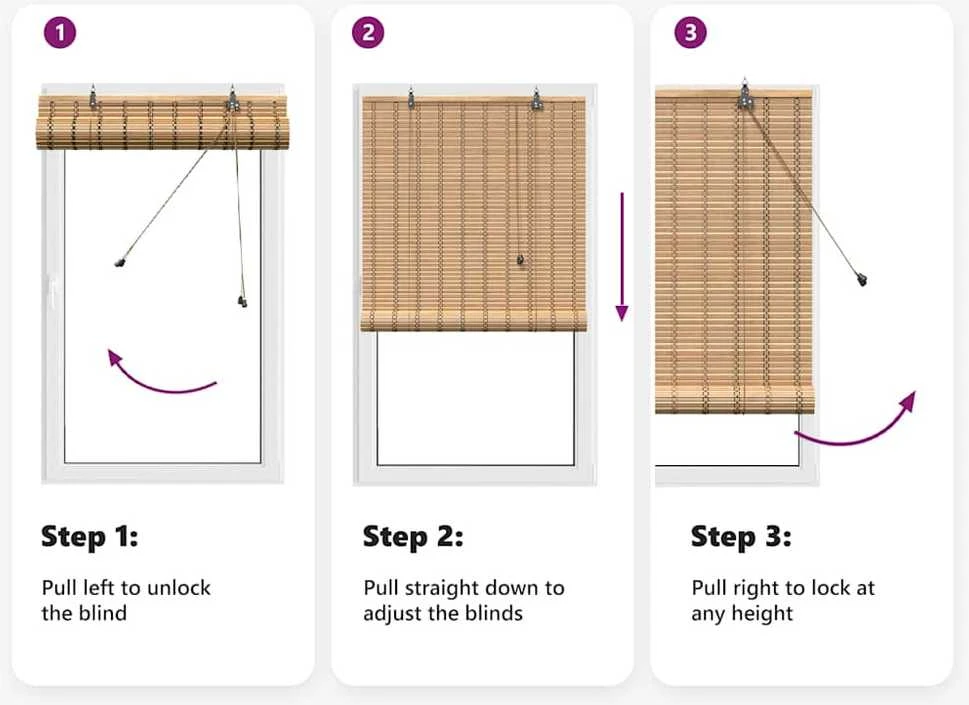 1

Step 1:

Pull left to unlock the blind

2

Step 2:

Pull straight down to adjust the blinds

3

Step 3:

Pull right to lock at any height