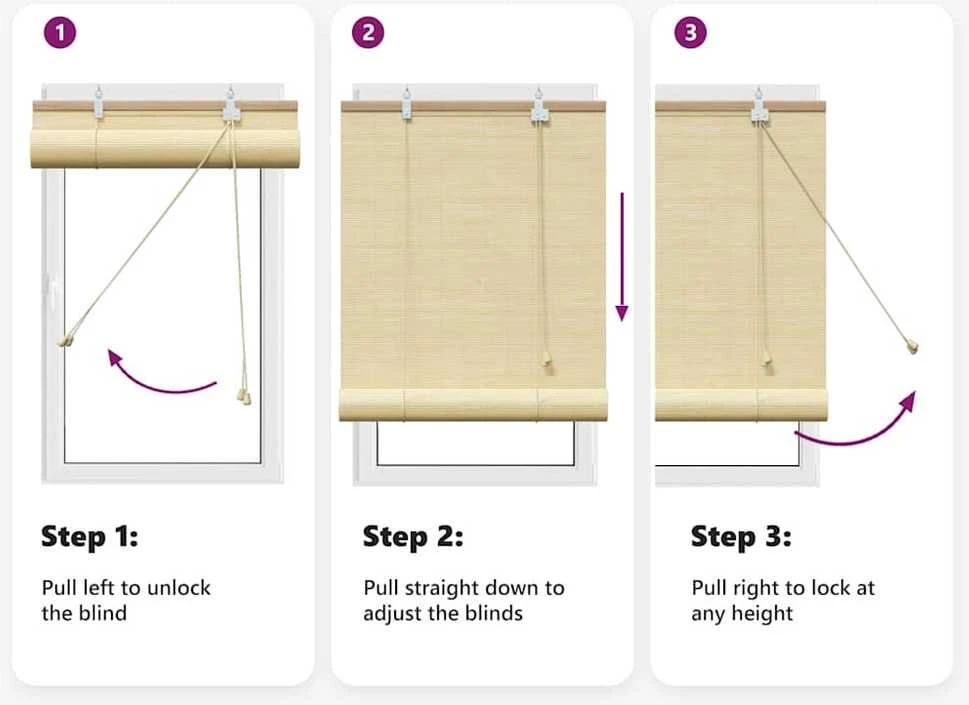 1

Step 1:

Pull left to unlock the blind

2

Step 2:

Pull straight down to adjust the blinds

3

Step 3:

Pull right to lock at any height