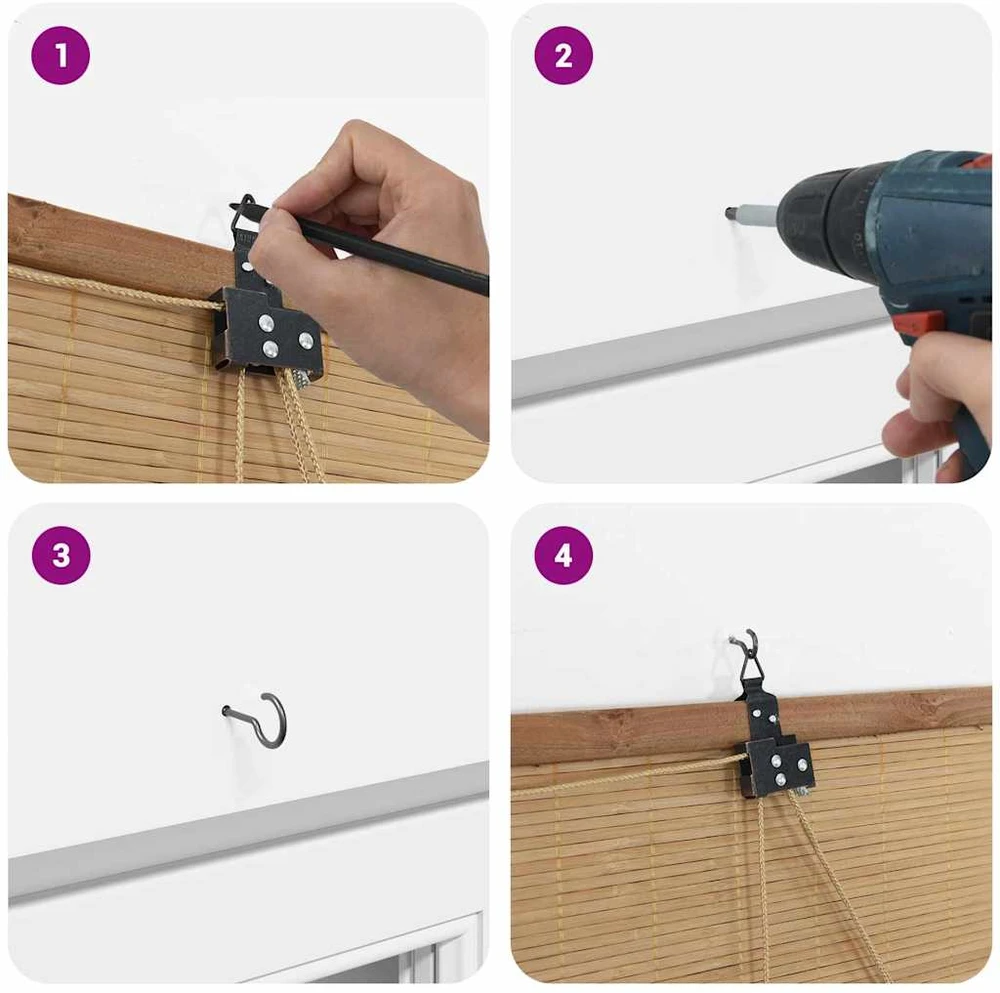 1

2

3

4