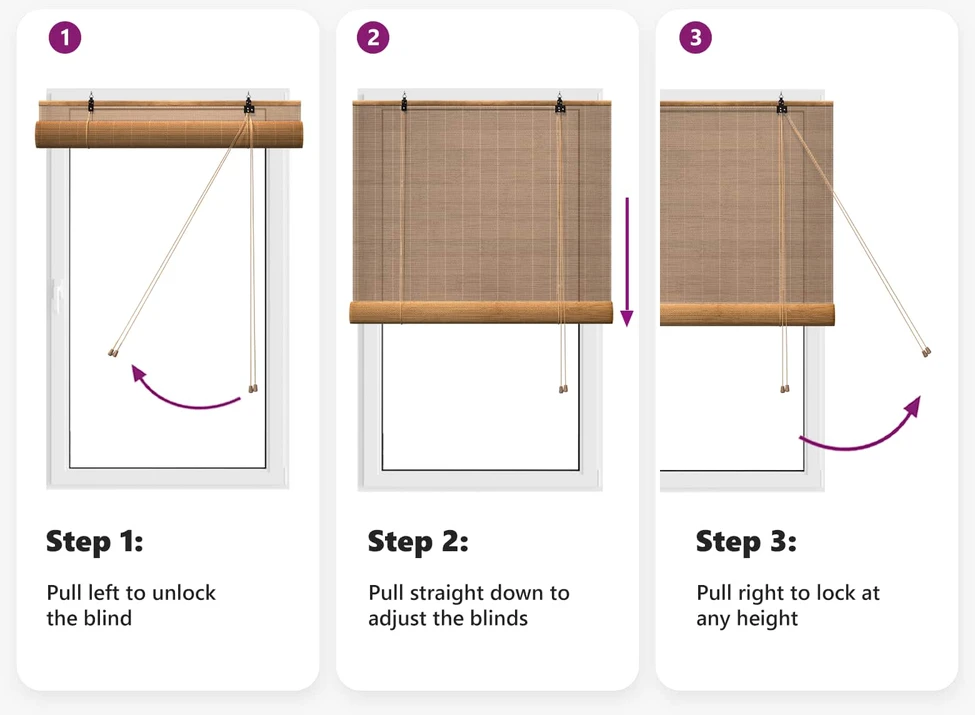 1

Step 1:

Pull left to unlock the blind

2

Step 2:

Pull straight down to adjust the blinds

3

Step 3:

Pull right to lock at any height