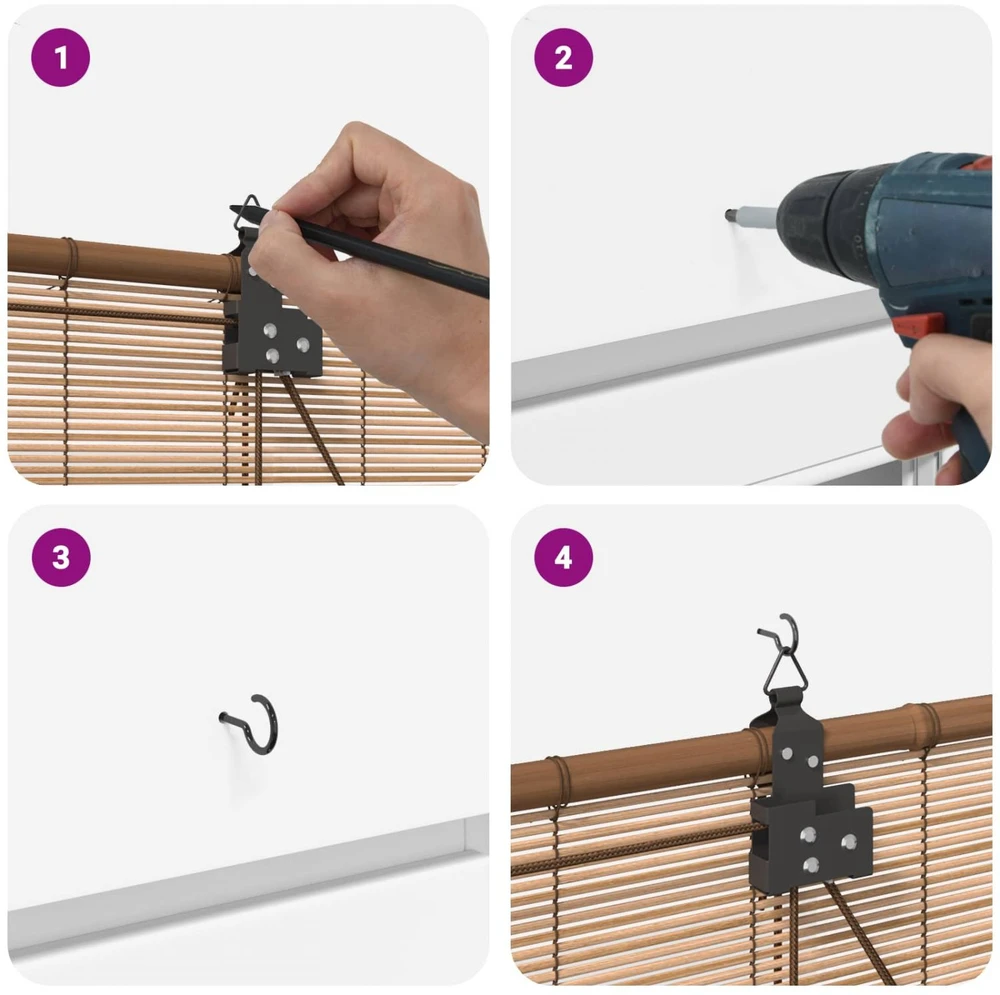 1

2

3

4