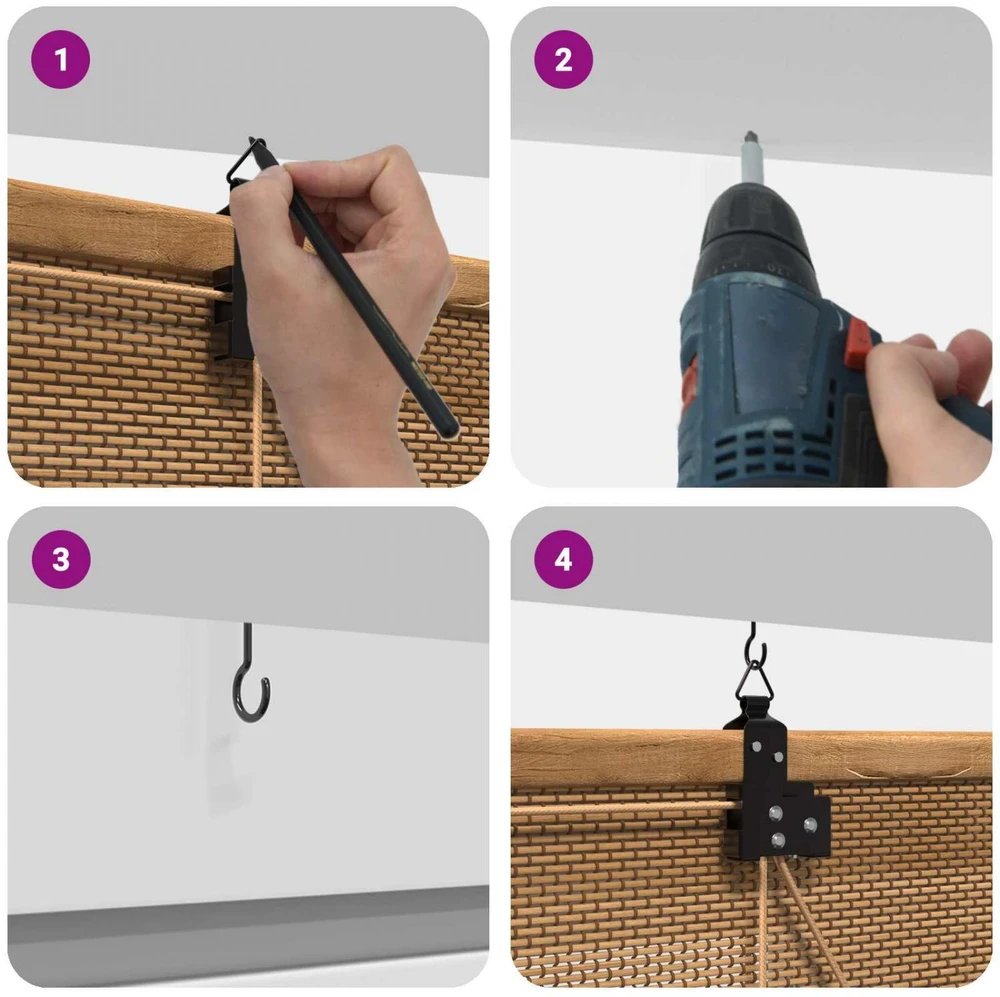 1

2

3

4