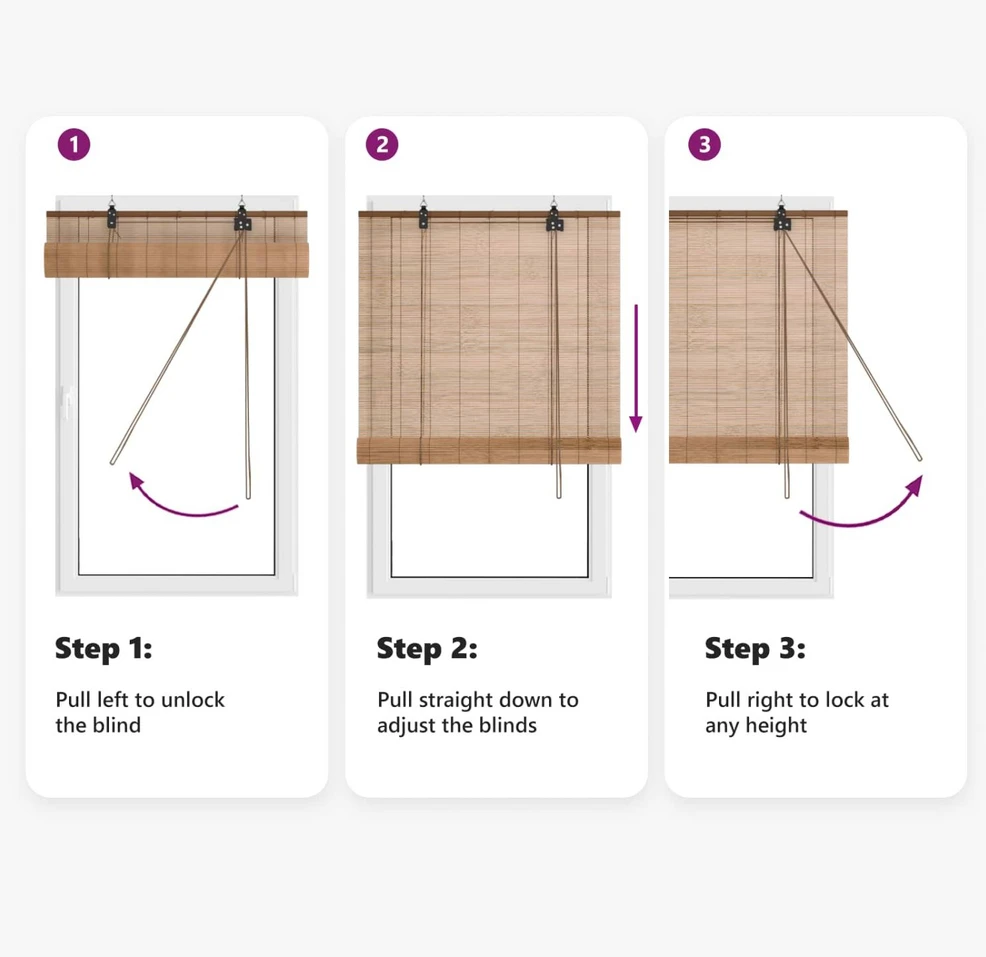 1

Step 1:

Pull left to unlock the blind

2

Step 2:

Pull straight down to adjust the blinds

3

Step 3:

Pull right to lock at any height