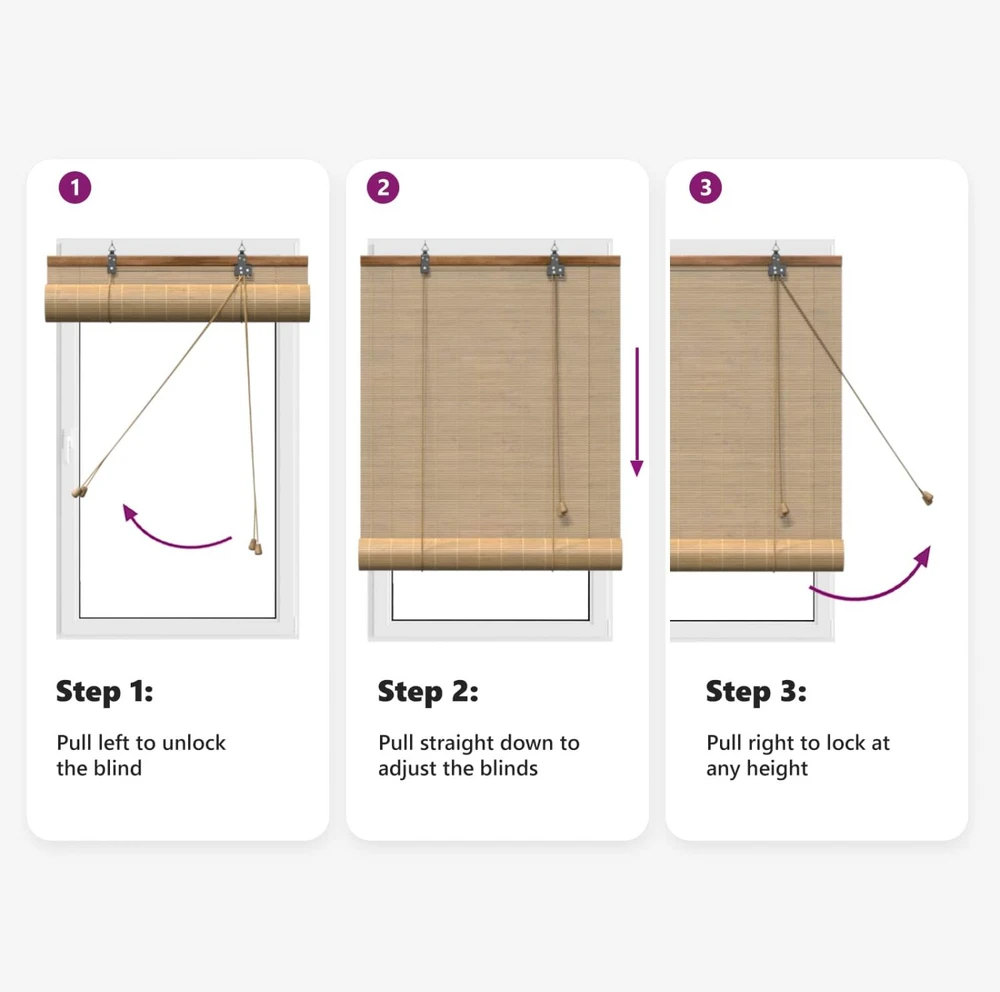 1

Step 1:

Pull left to unlock the blind

2

Step 2:

Pull straight down to adjust the blinds

3

Step 3:

Pull right to lock at any height