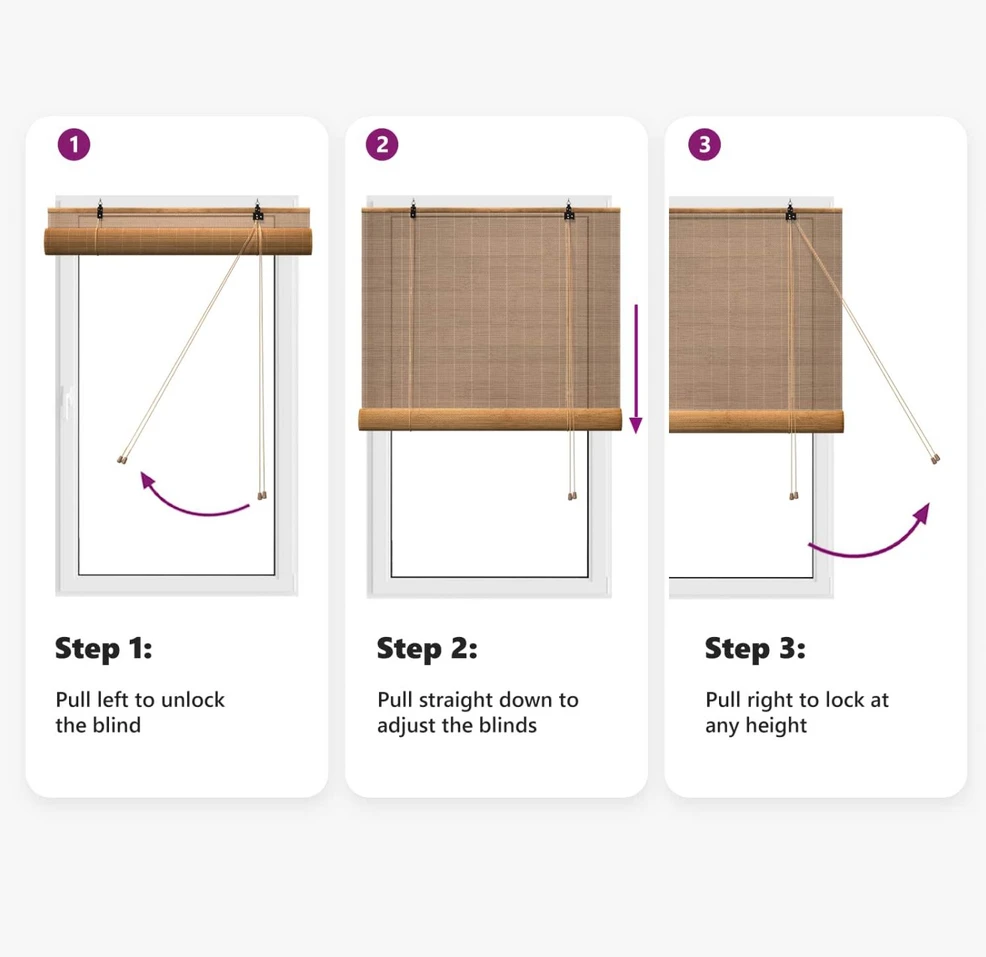 1

Step 1:

Pull left to unlock the blind

2

Step 2:

Pull straight down to adjust the blinds

3

Step 3:

Pull right to lock at any height