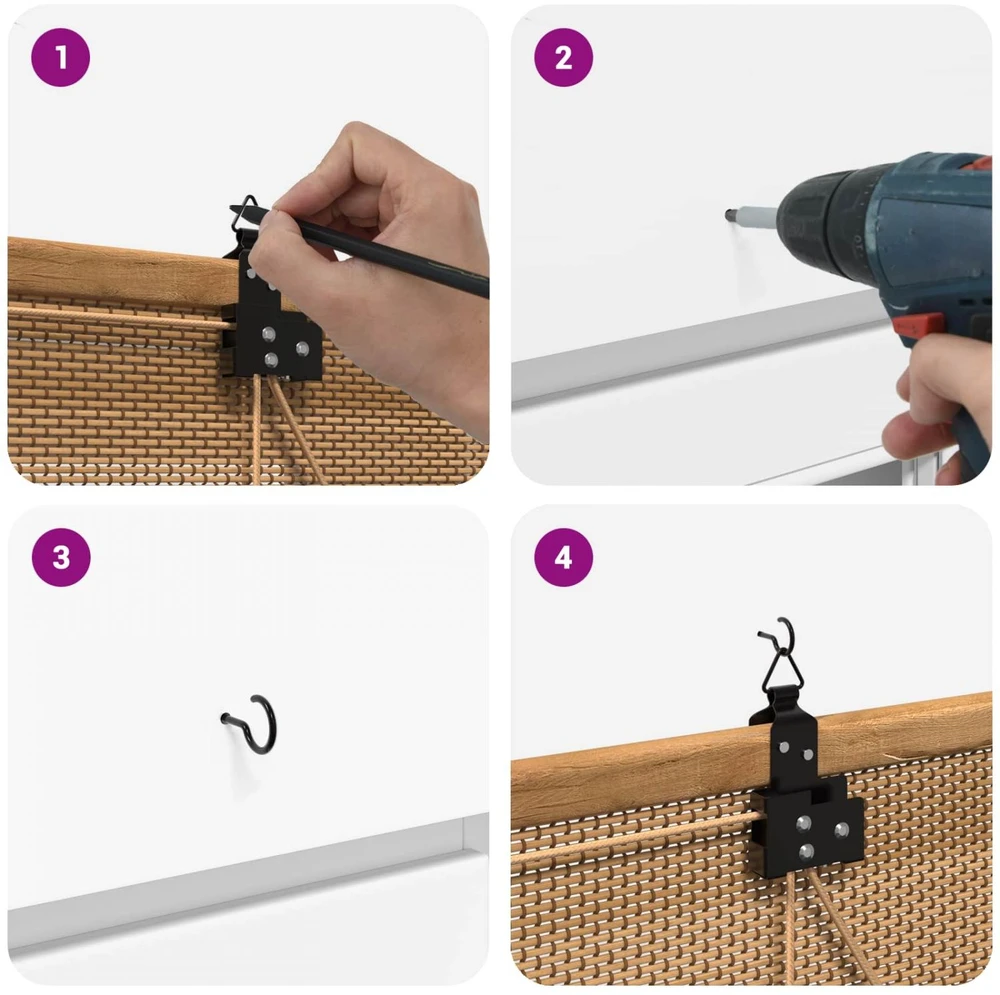 1

2

3

4