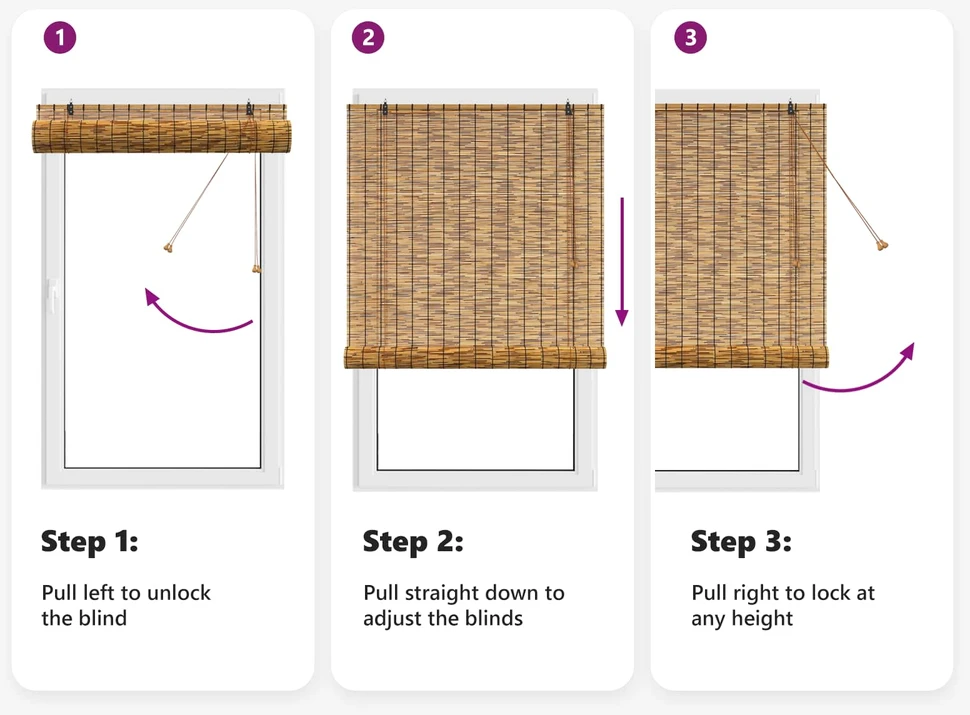 1

Step 1:

Pull left to unlock the blind

2

Step 2:

Pull straight down to adjust the blinds

3

Step 3:

Pull right to lock at any height