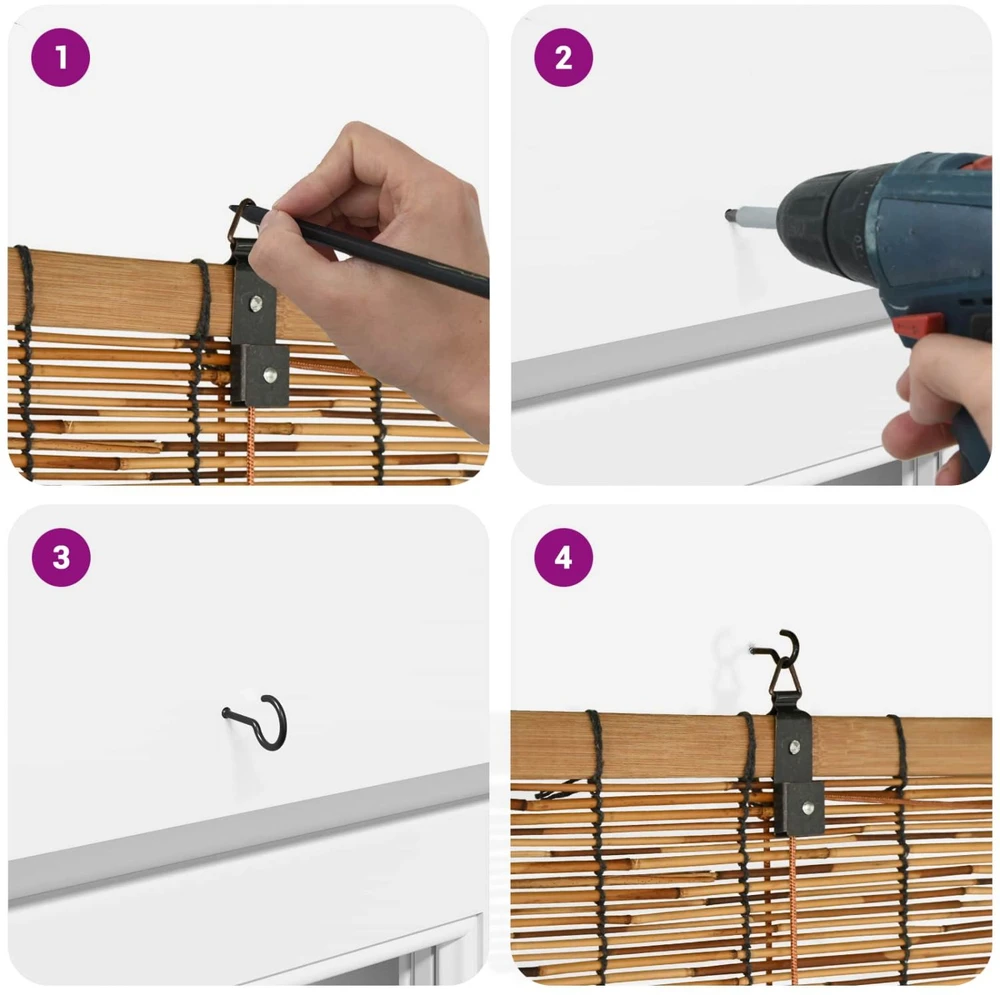 1

2

3

4