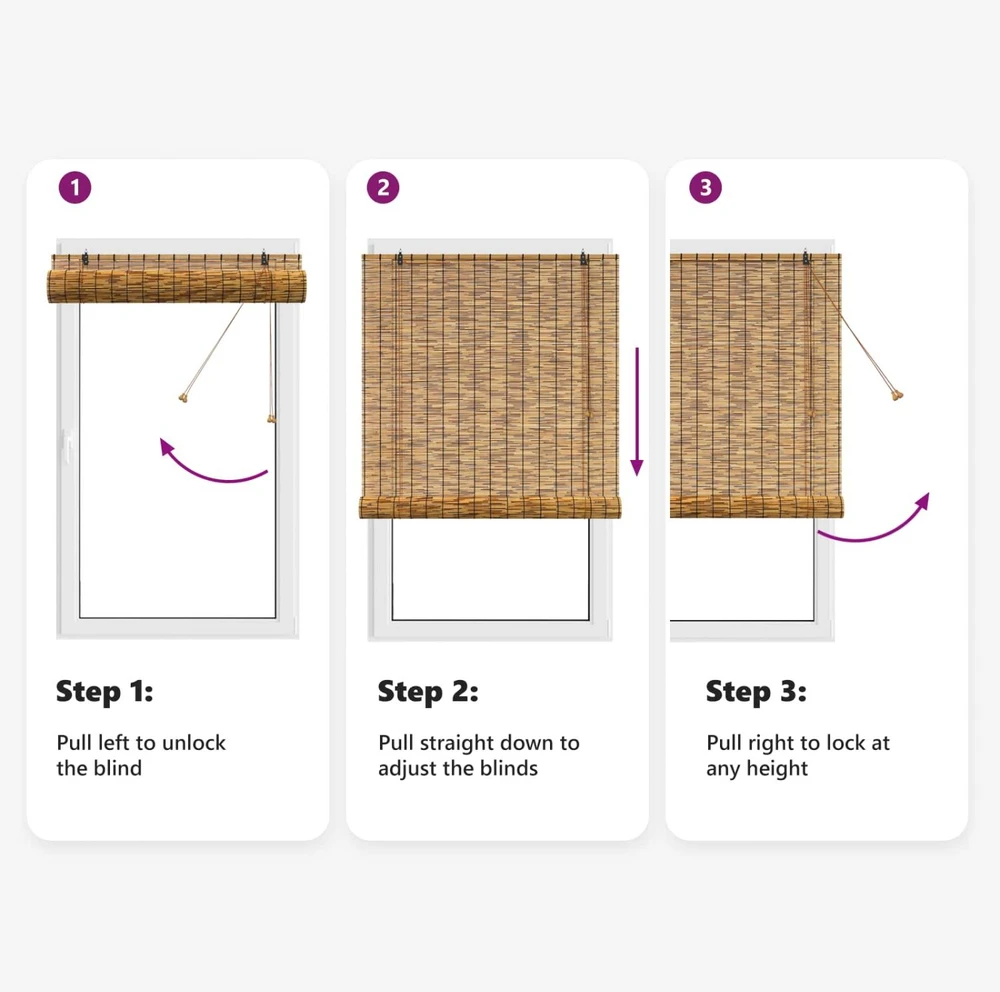 1

Step 1:

Pull left to unlock the blind

2

Step 2:

Pull straight down to adjust the blinds

3

Step 3:

Pull right to lock at any height