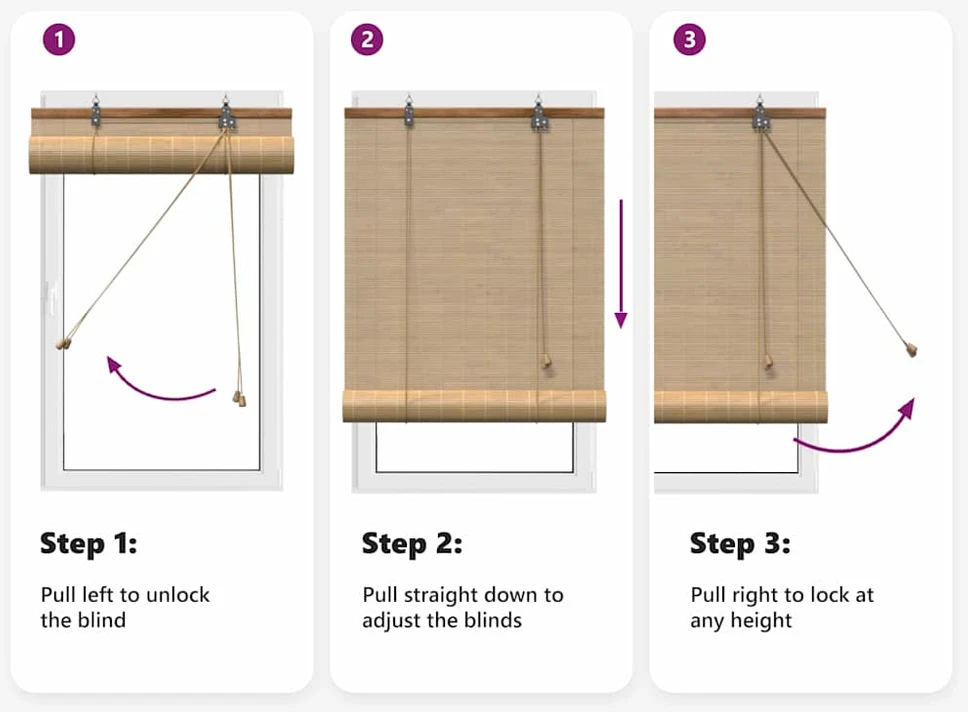 1

Step 1:

Pull left to unlock the blind

2

Step 2:

Pull straight down to adjust the blinds

3

Step 3:

Pull right to lock at any height