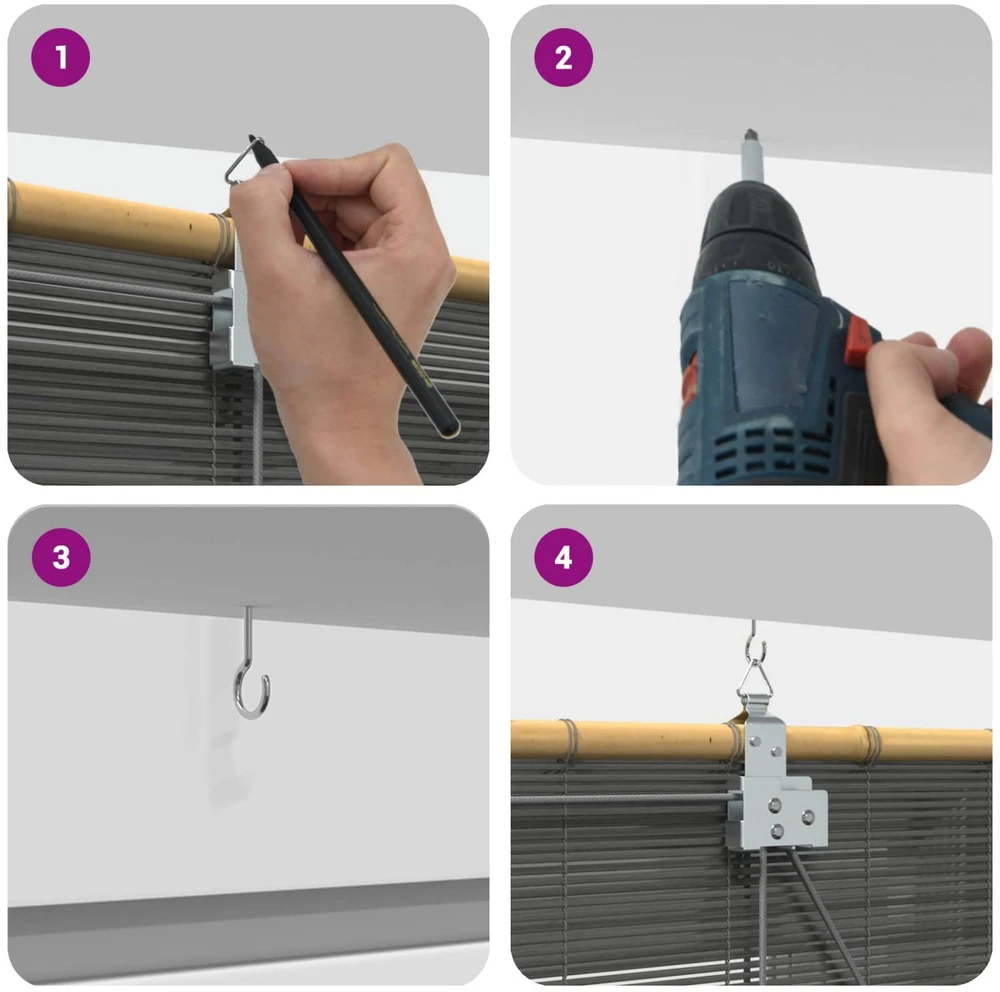 1

2

3

4