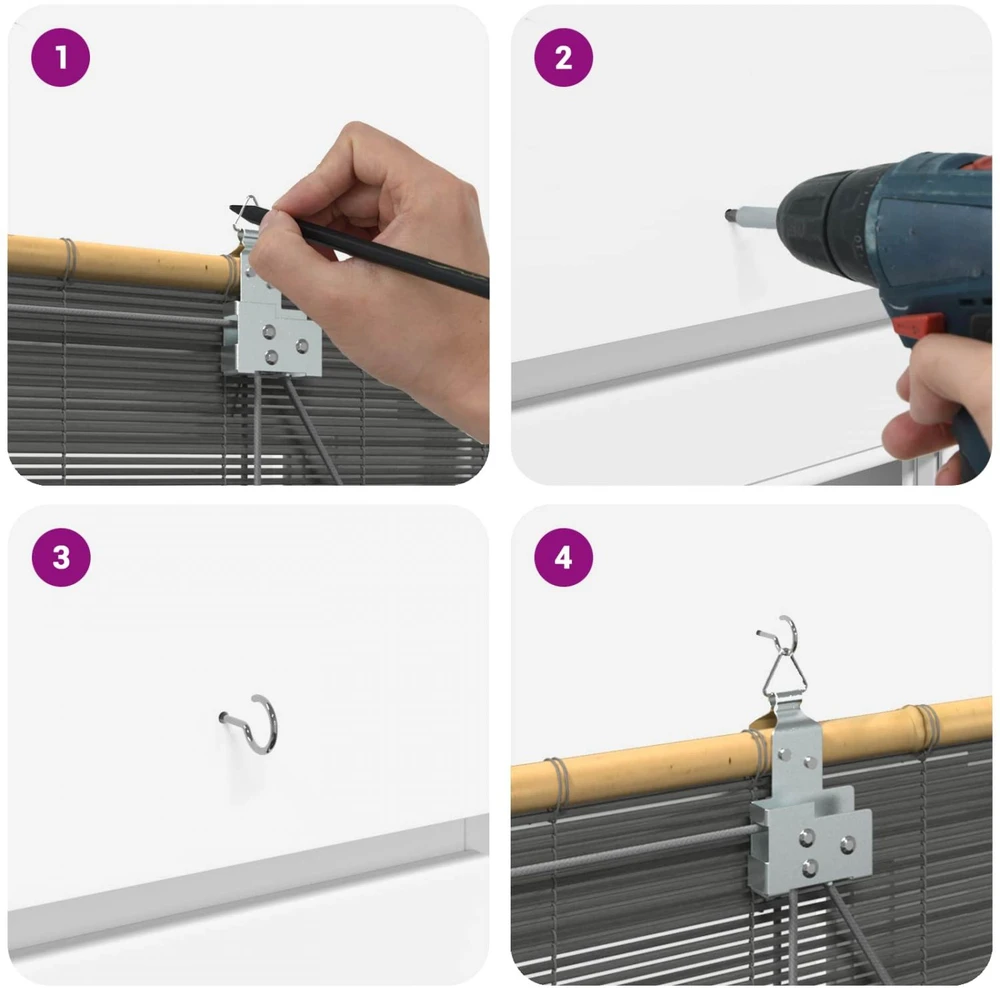 1

2

3

4