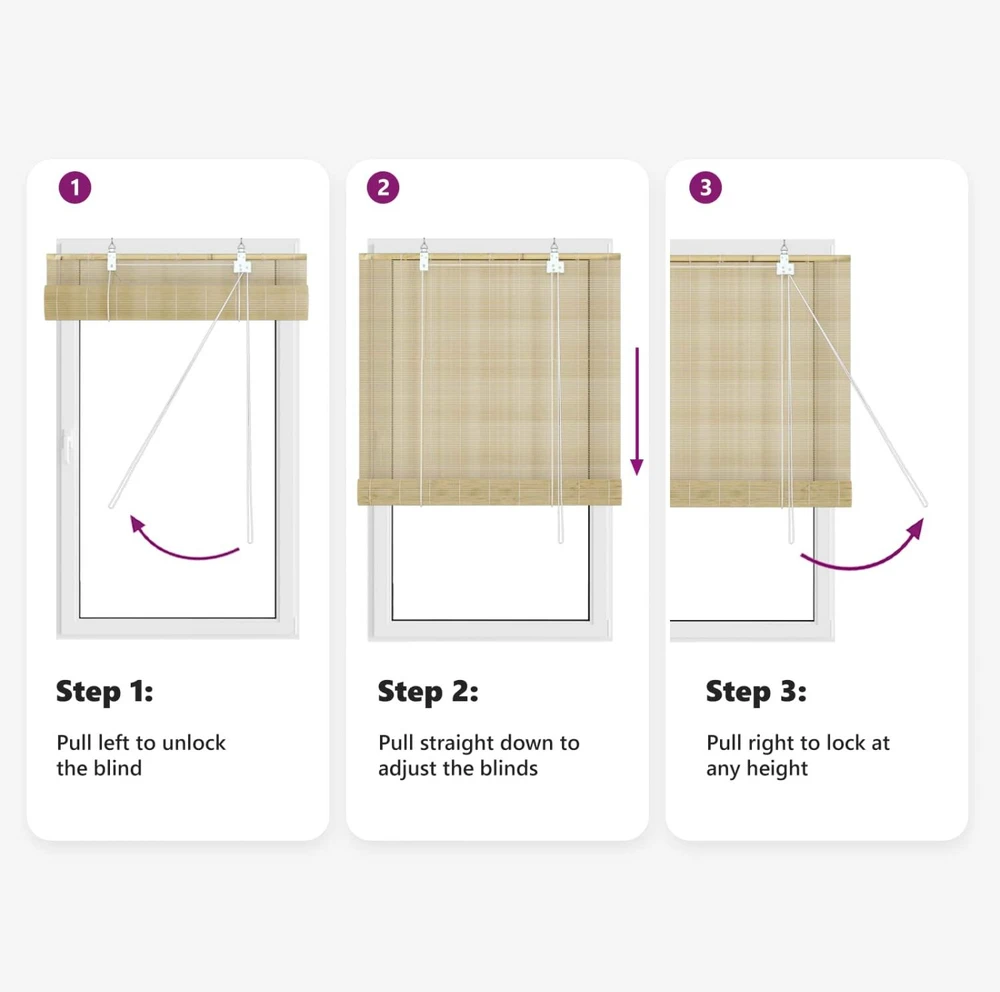 1

Step 1:

Pull left to unlock the blind

2

Step 2:

Pull straight down to adjust the blinds

3

Step 3:

Pull right to lock at any height