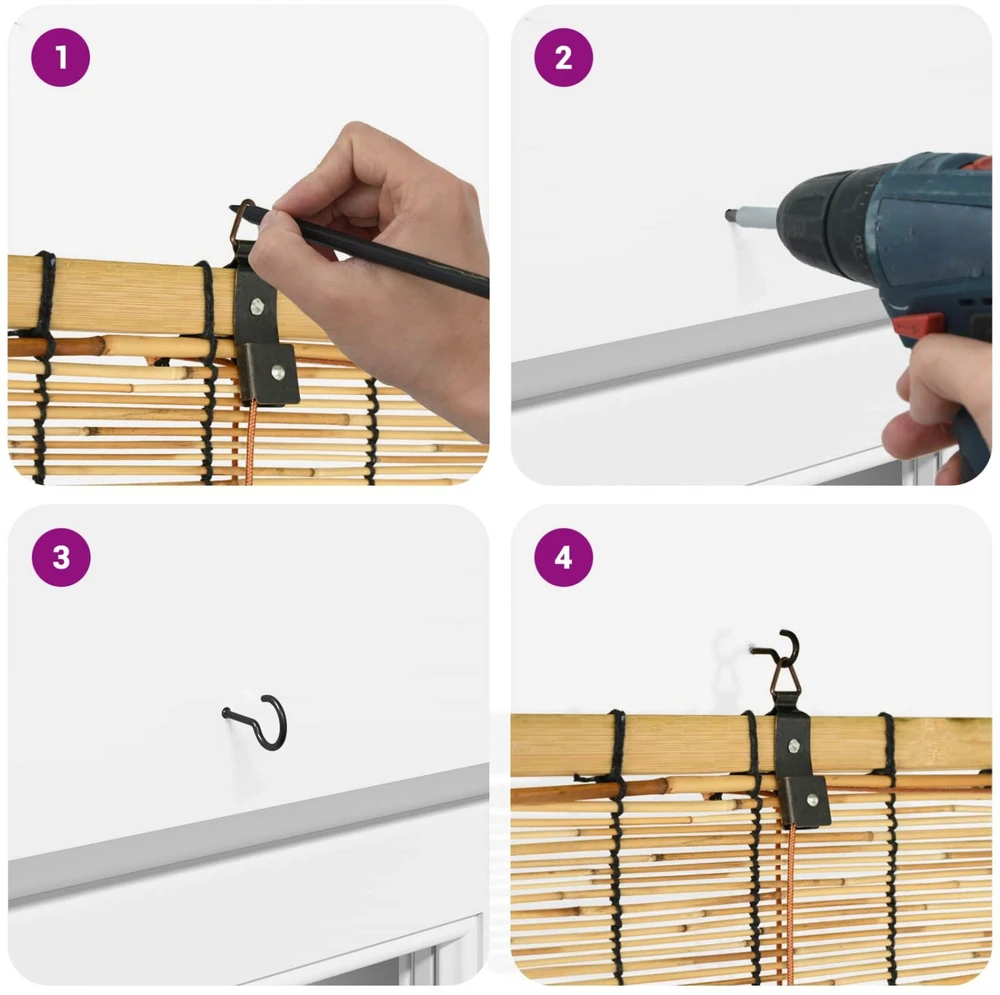 1

2

3

4